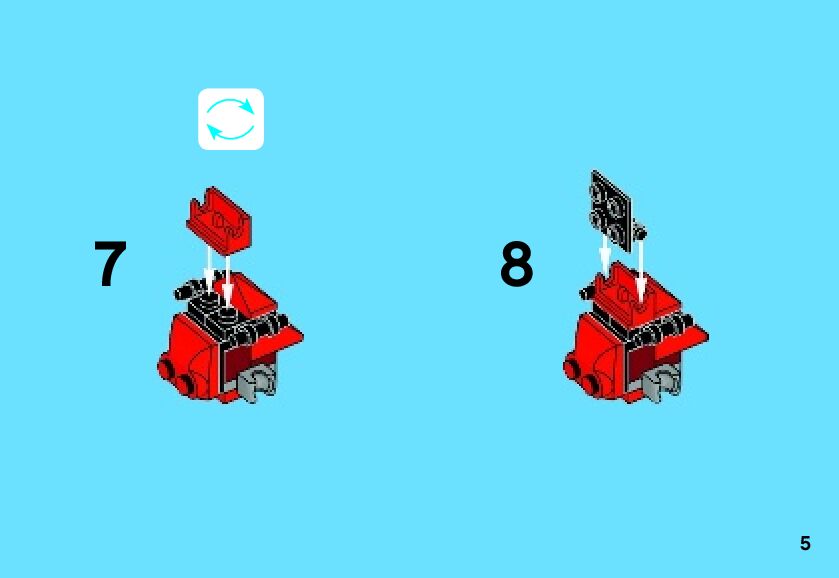 7

8

5