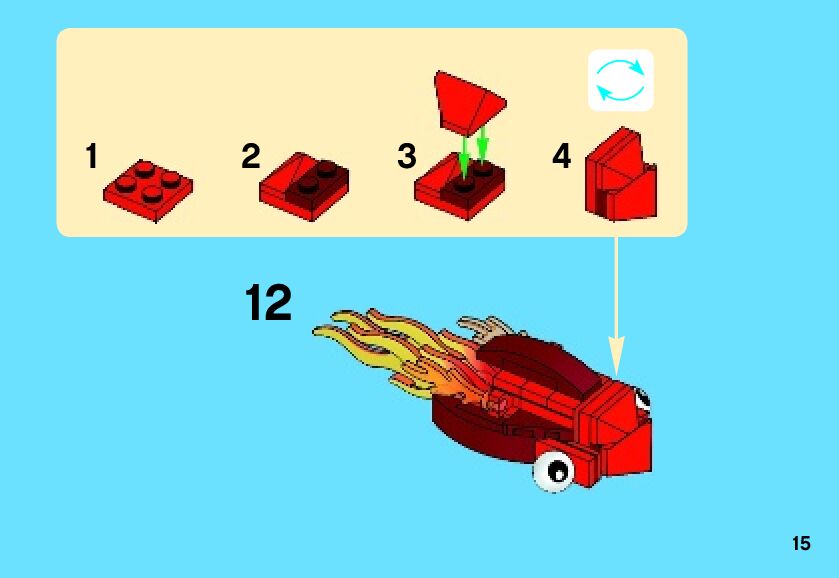 1
2
3
4

12

15