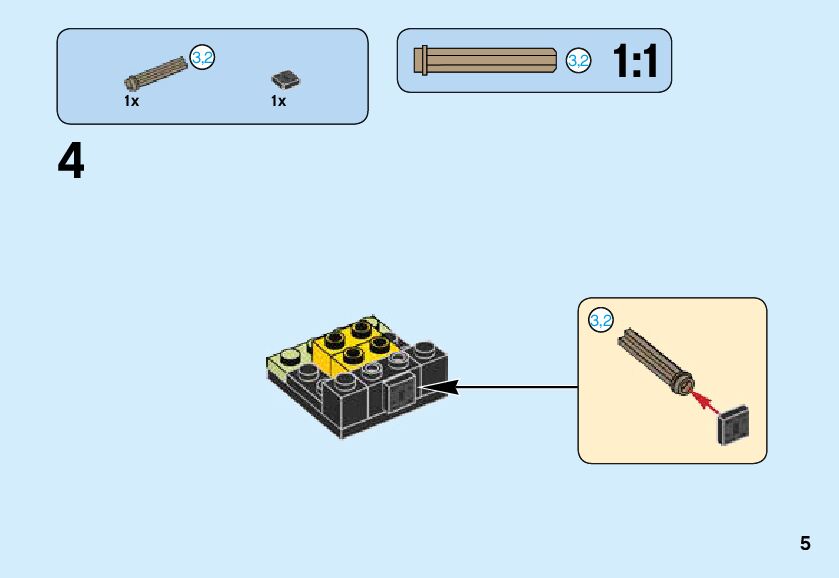 3,2
1x
1x

3,2
1:1

4

3,2

5