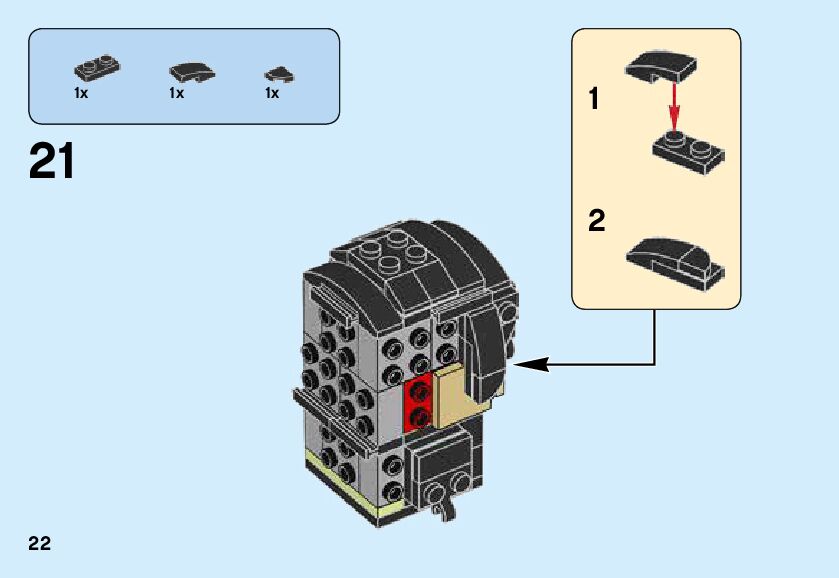 1x 1x 1x

21

1

2

22