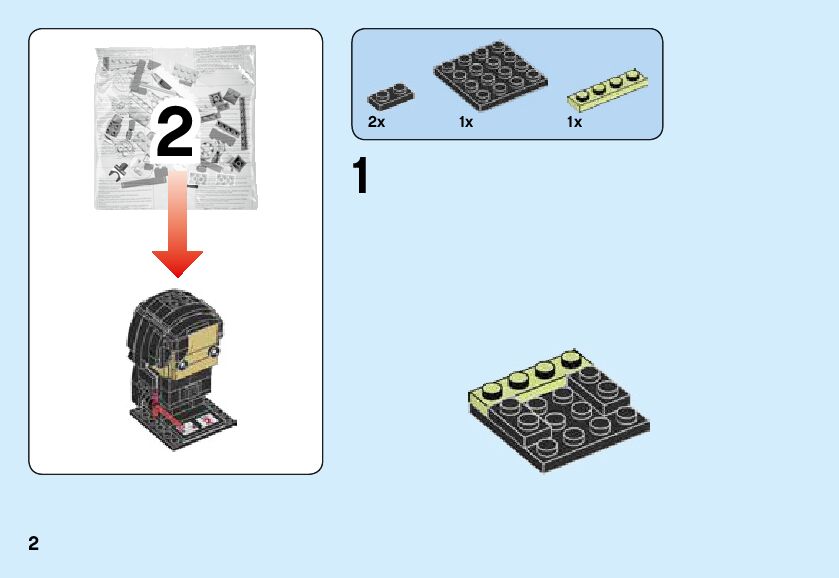 2

2x 1x 1x

1

2