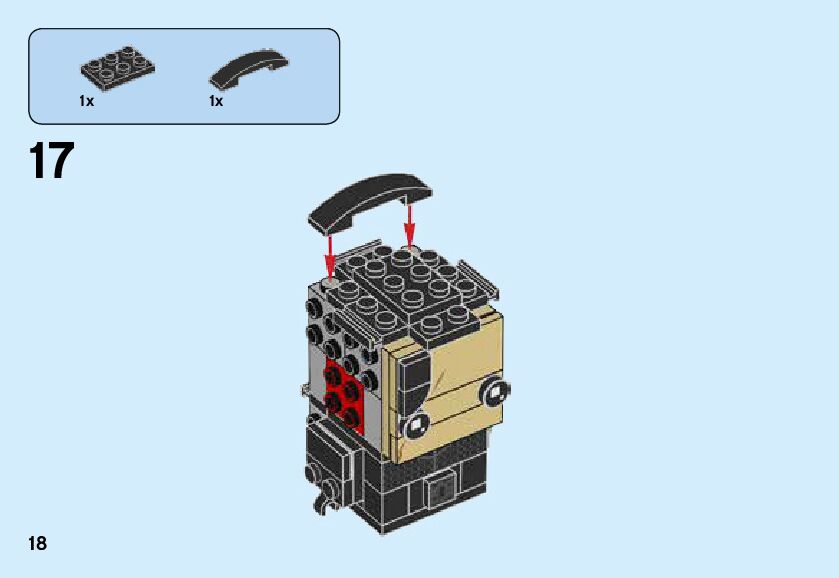 1x 1x

17

18