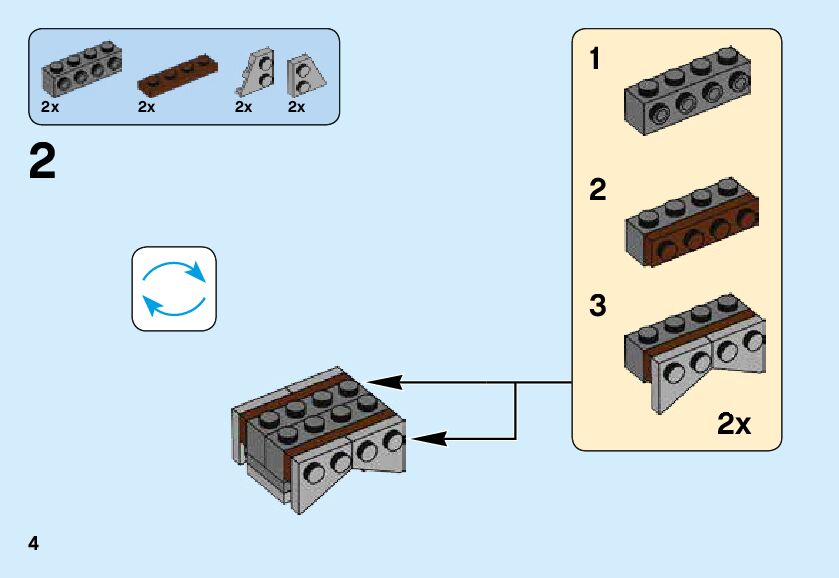 2x
2x
2x
2x

2

1

2

3

2x

4