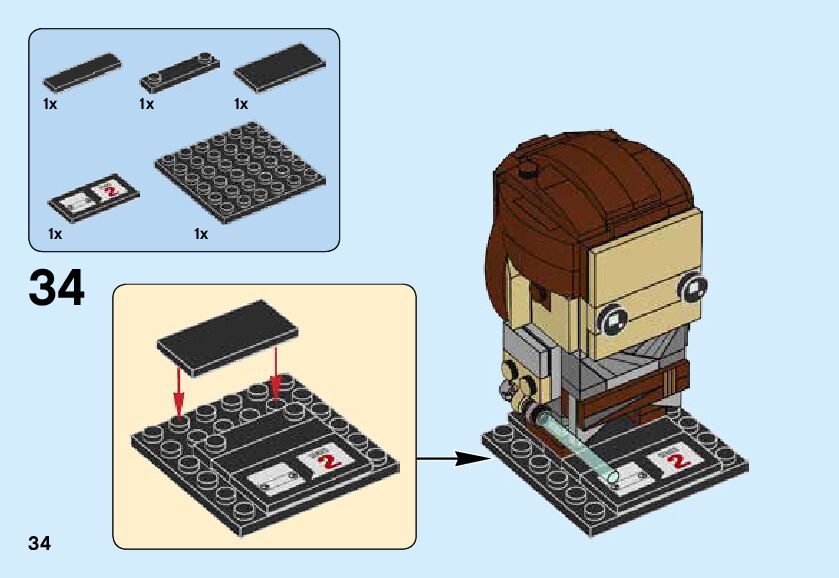 1x
1x
1x
2
1x
1x

34

2

2

34