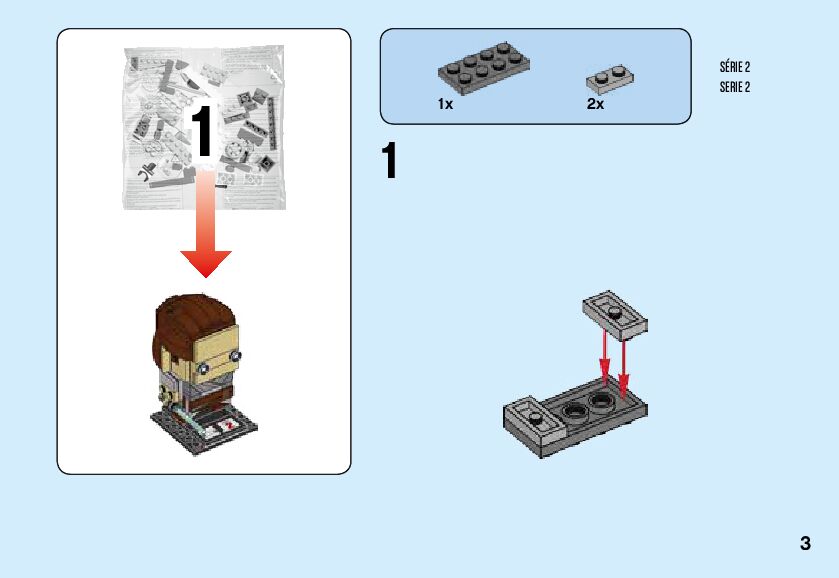 1

1x

2x

SÉRIE 2
SERIE 2

1

3