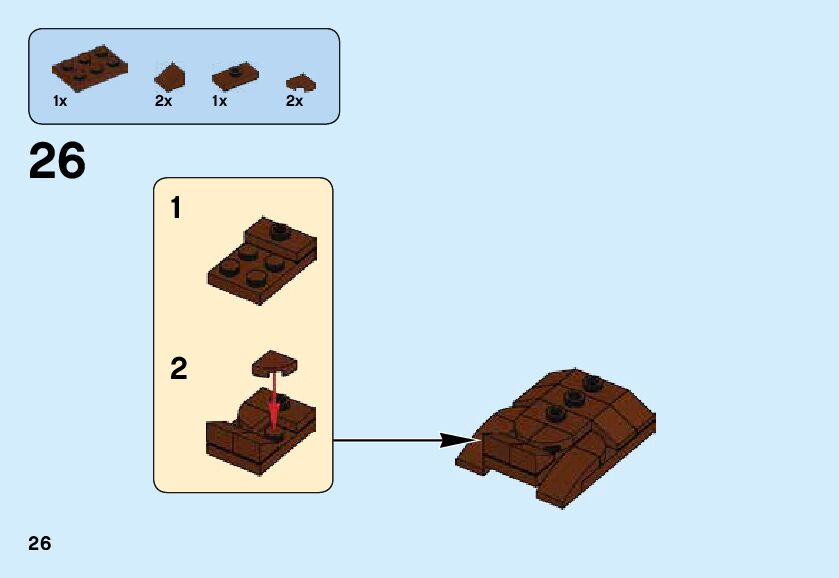 1x 2x 1x 2x

26

1

2

26