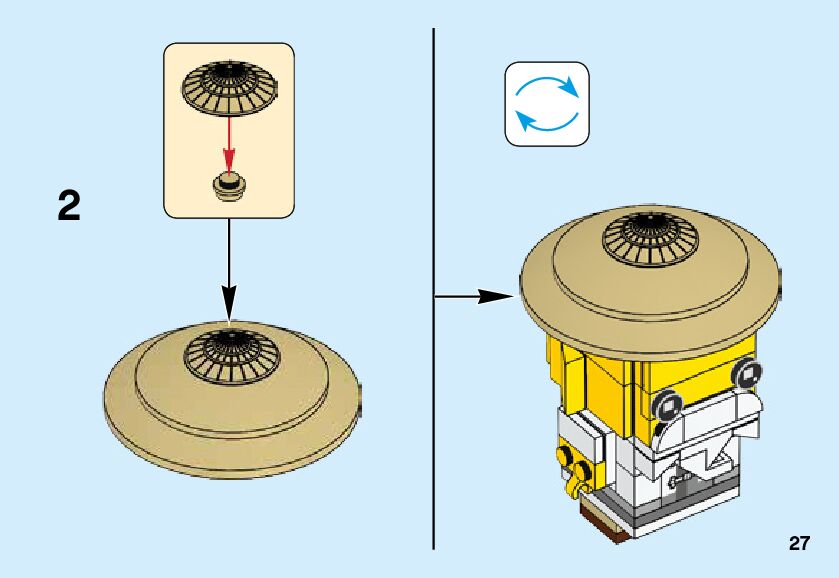 2

27