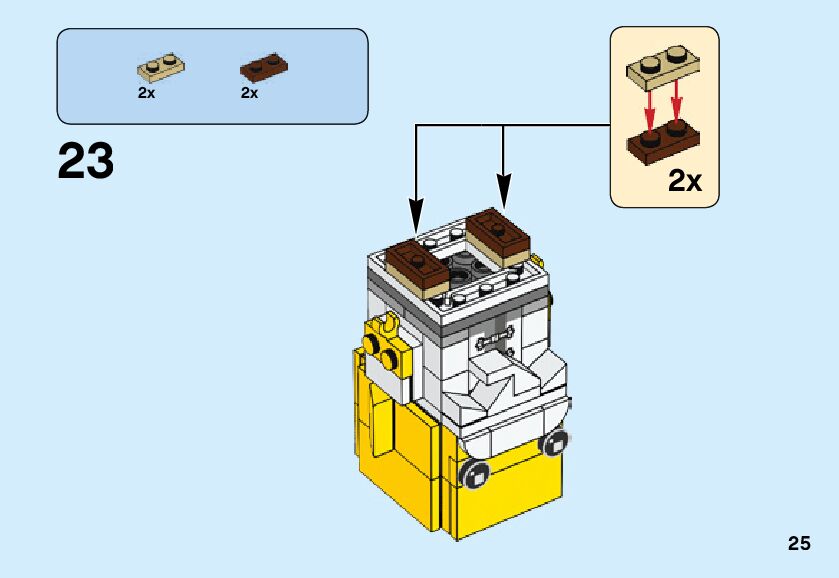 2x 2x

23

2x

25