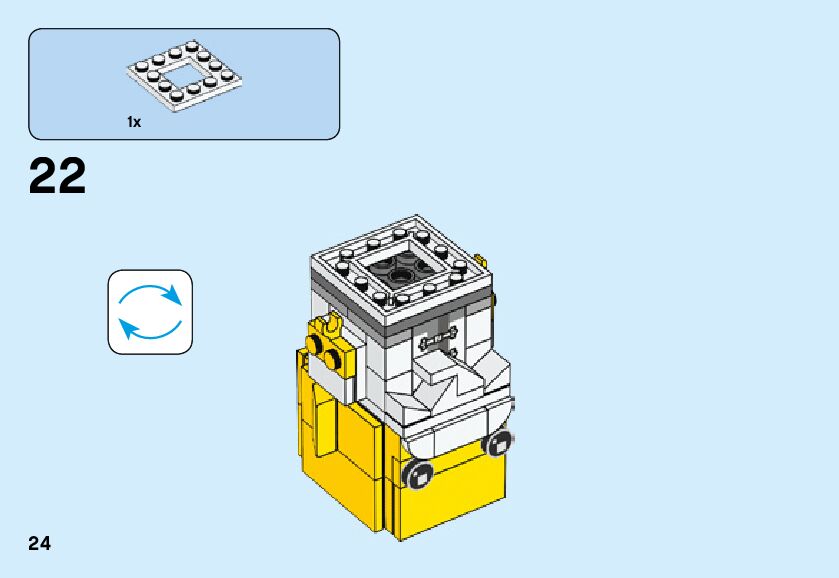 1x

22

24