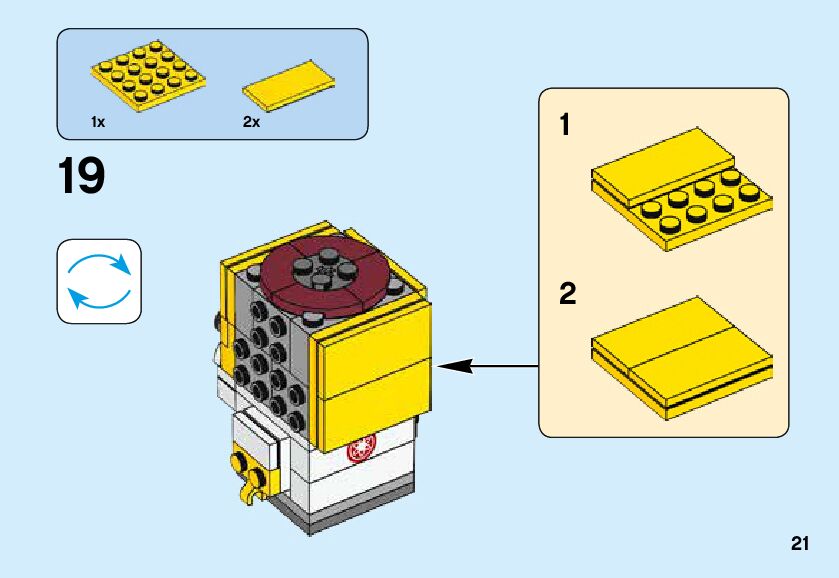 1x

2x

19

1

2

21