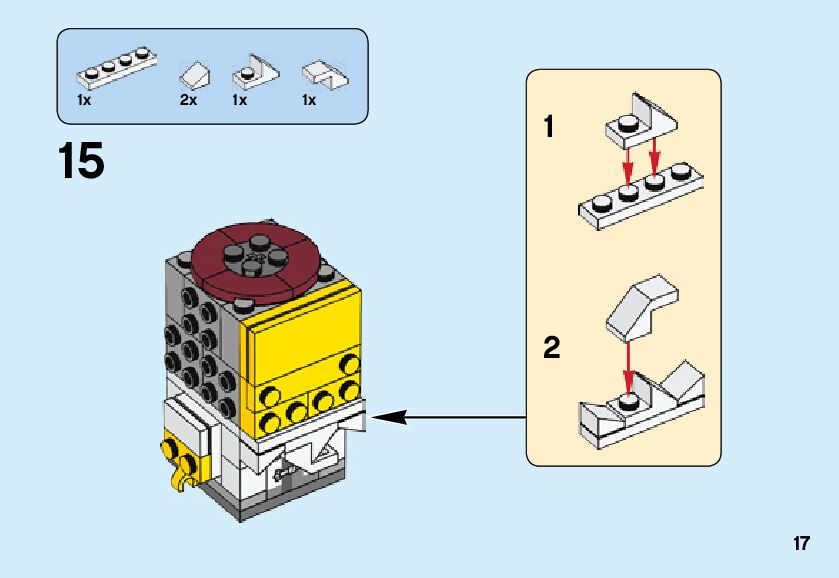 1x 2x 1x 1x

15

1

2

17