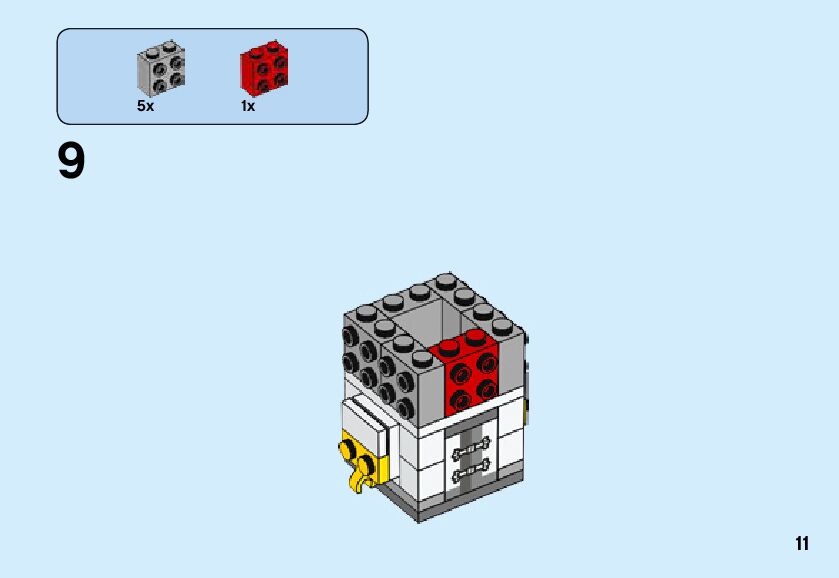 5x
1x

9

11