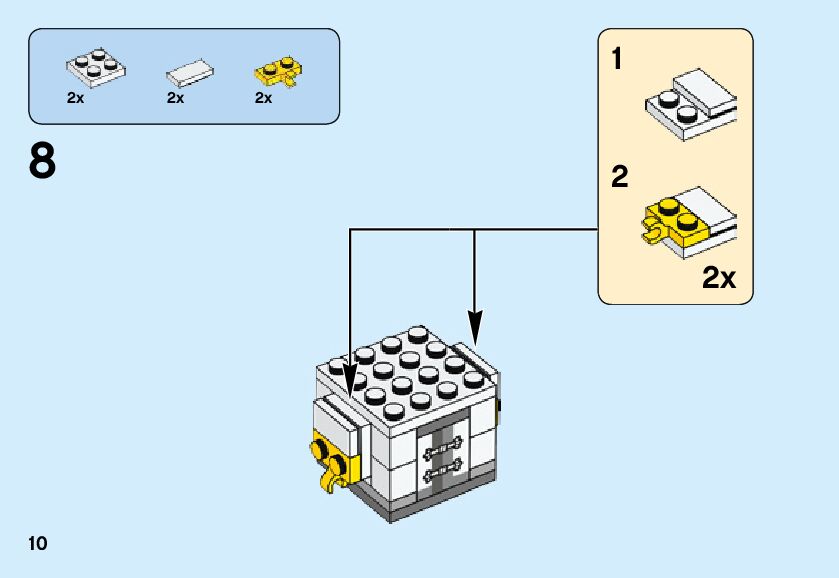 2x
2x
2x

8

1

2

2x

10