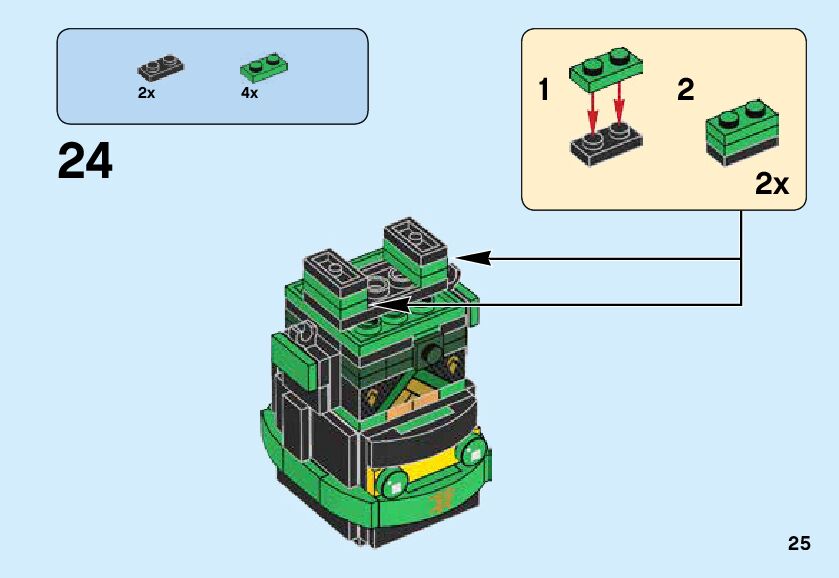 2x
4x

24

1
2
2x

25