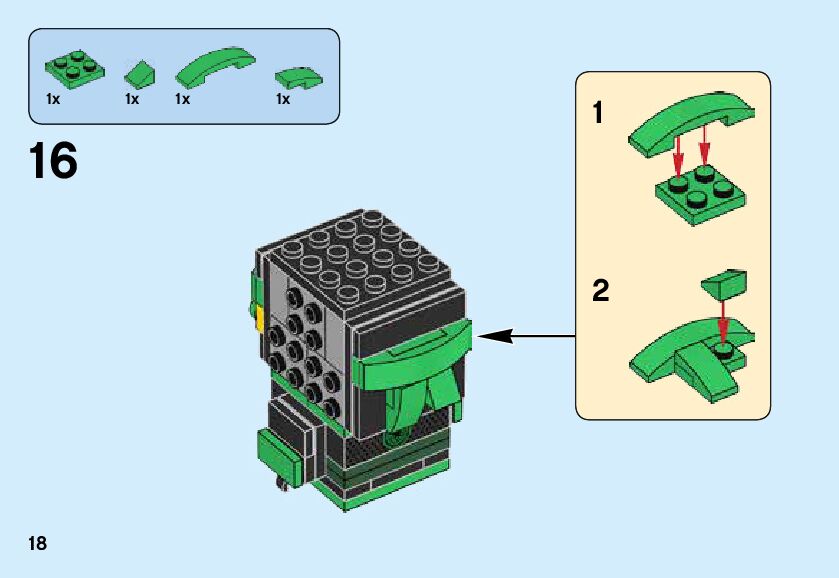 1x 1x 1x 1x

16

1

2

18