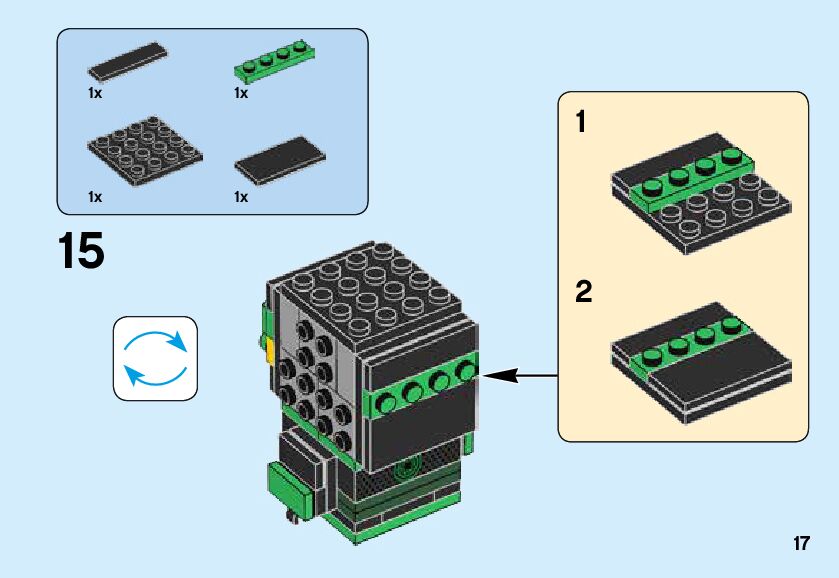 1x

1x

1x

1x

15

1

2

17