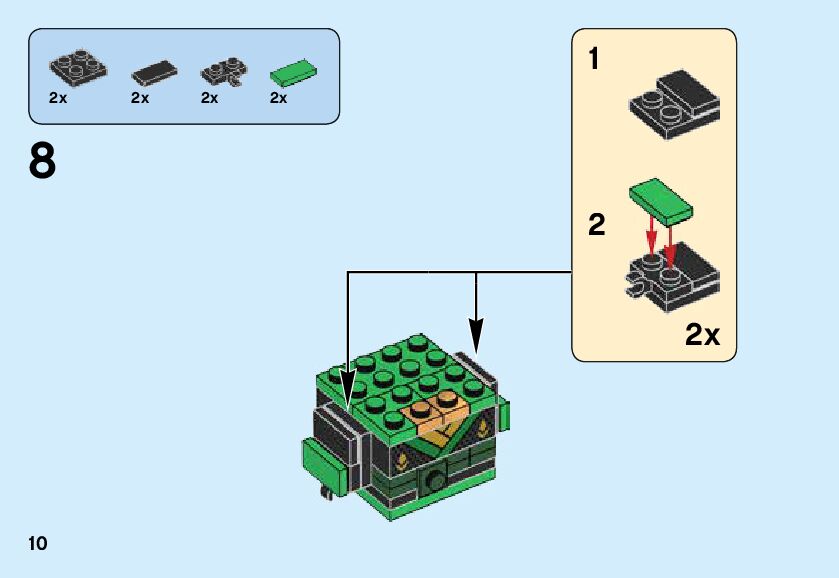 2x 2x 2x 2x

8

1

2

2x

10