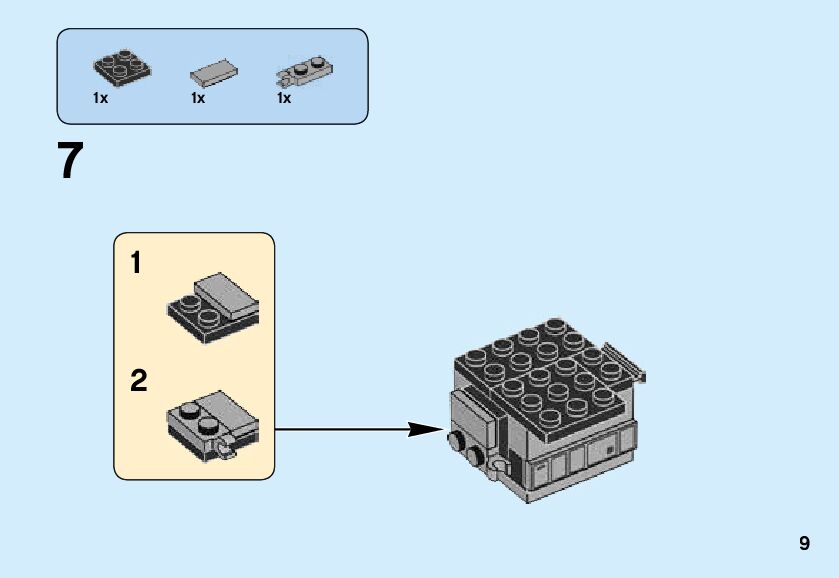 1x 1x 1x

7

1

2

9