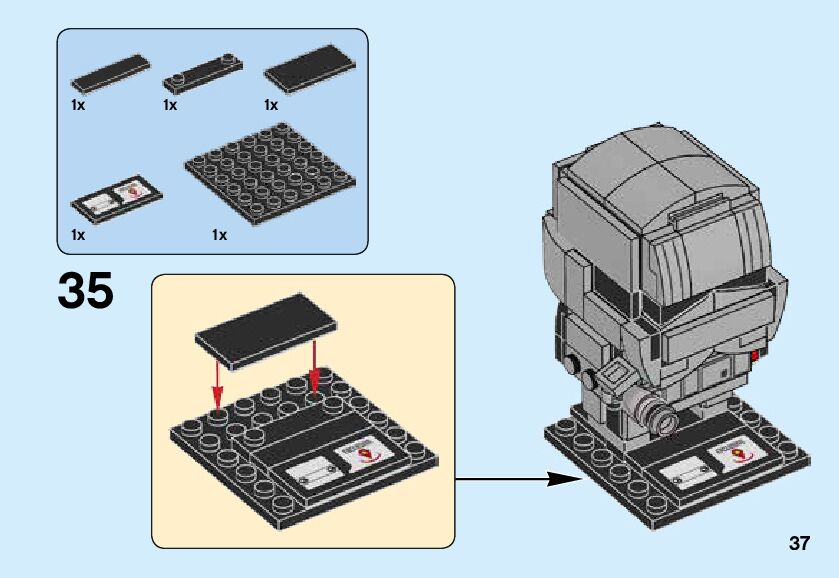 1x
1x
1x
1x
1x

35

37