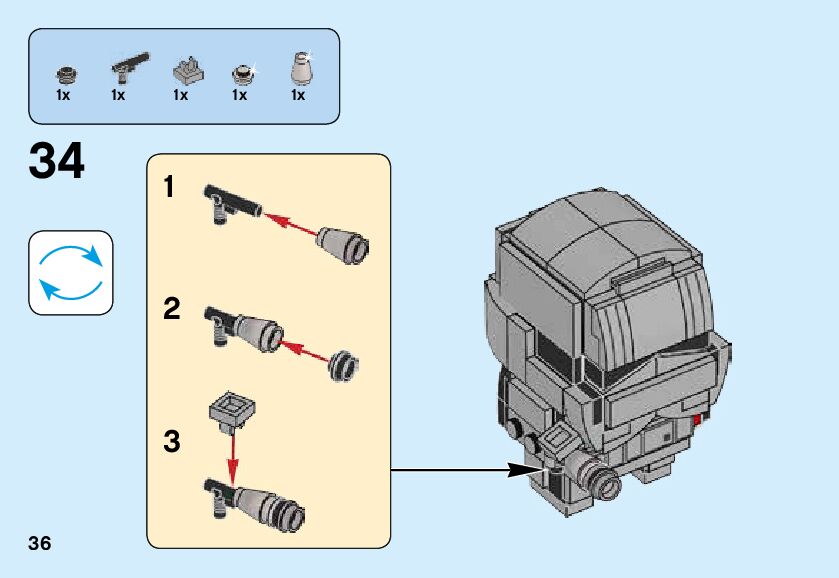 1x 1x 1x 1x 1x

34

1

2

3

36