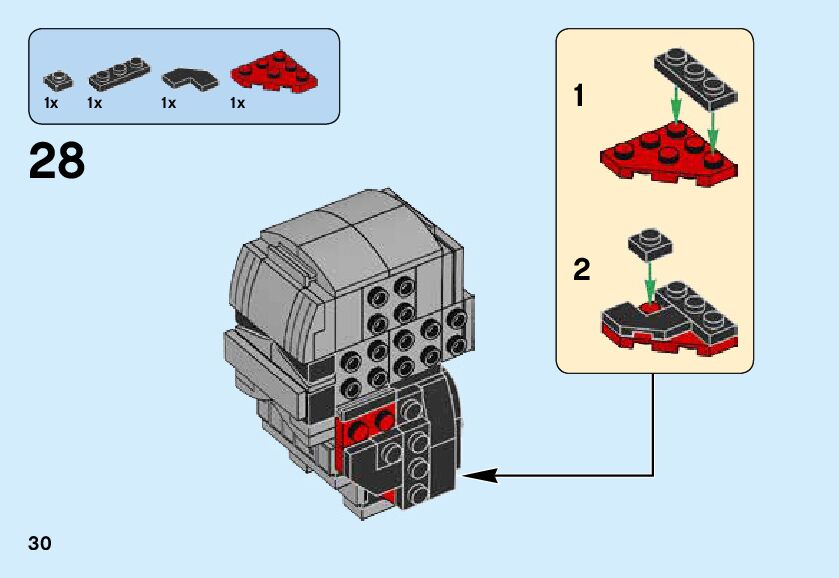 1x 1x 1x 1x

28

1

2

30