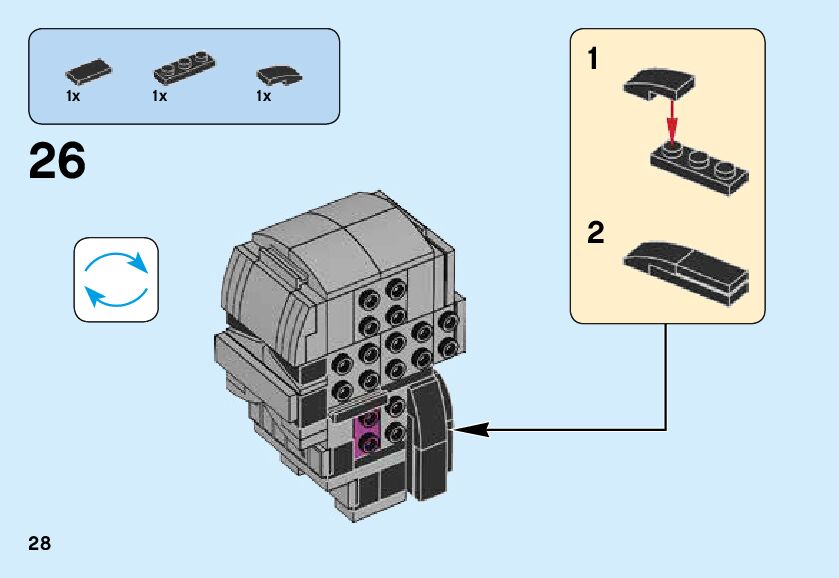 1x 1x 1x

26

1

2

28