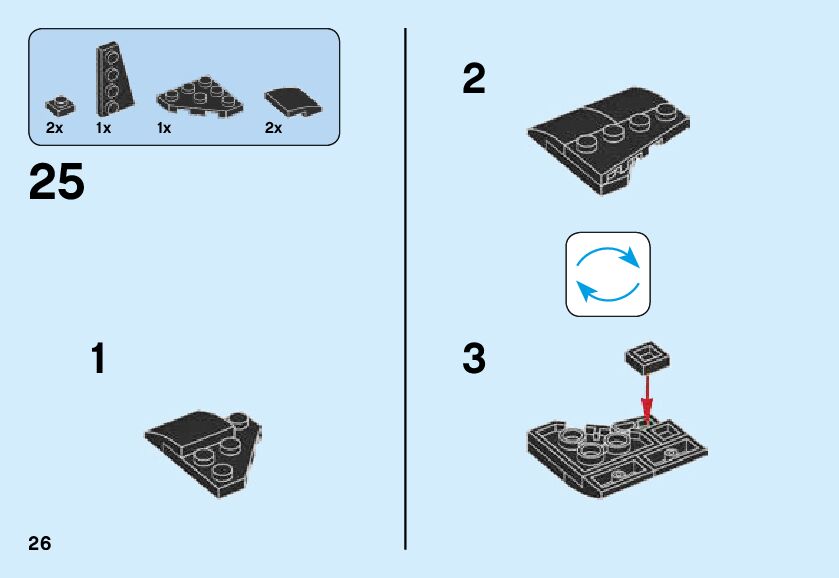 2x 1x 1x 2x

25

1

2

3

26