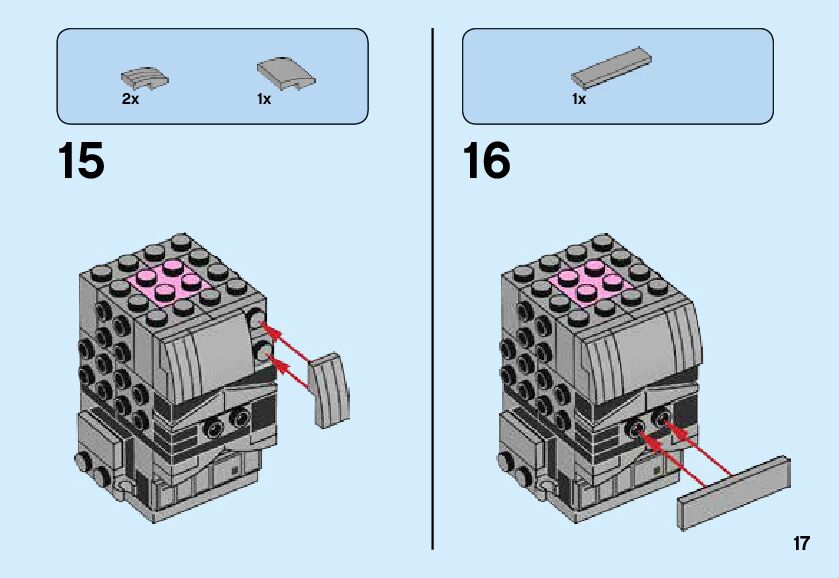 2x 1x

15

1x

16

17