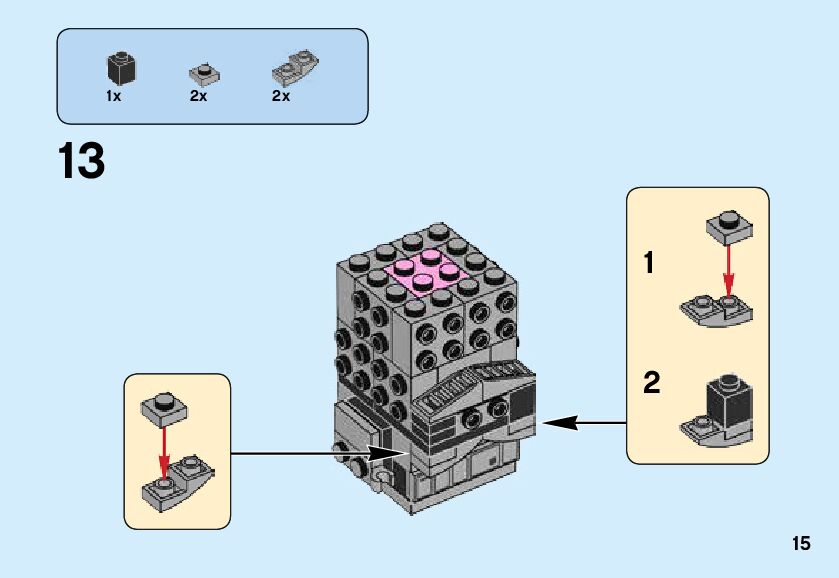 1x
2x
2x

13

1

2

15