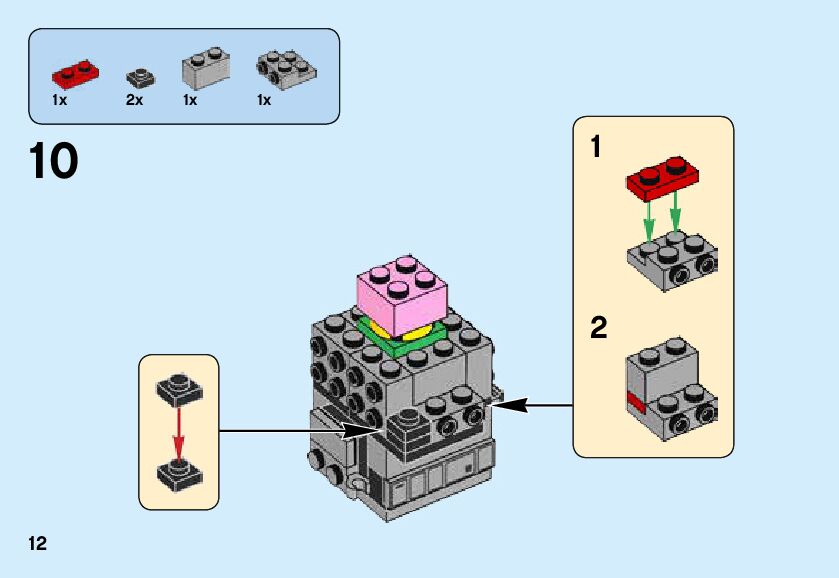 1x 2x 1x 1x

10

1

2

12