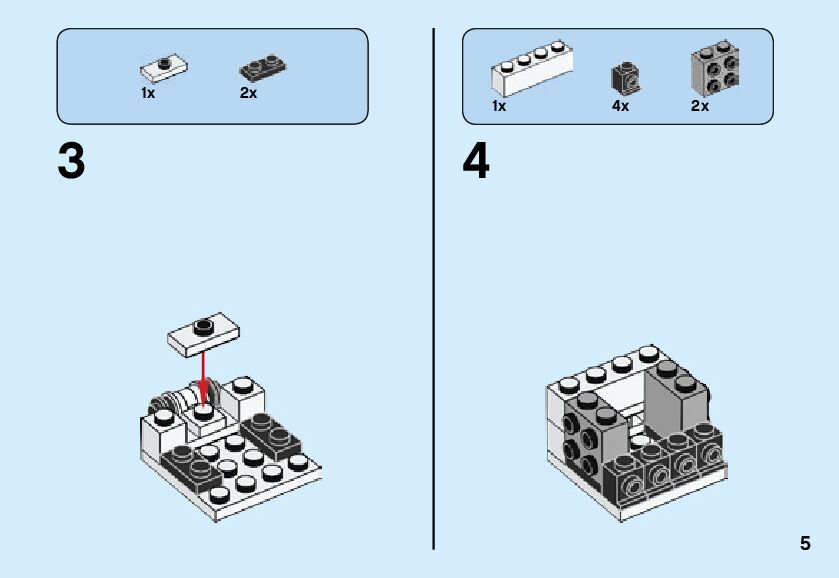 1x 2x

3

1x 4x 2x

4

5