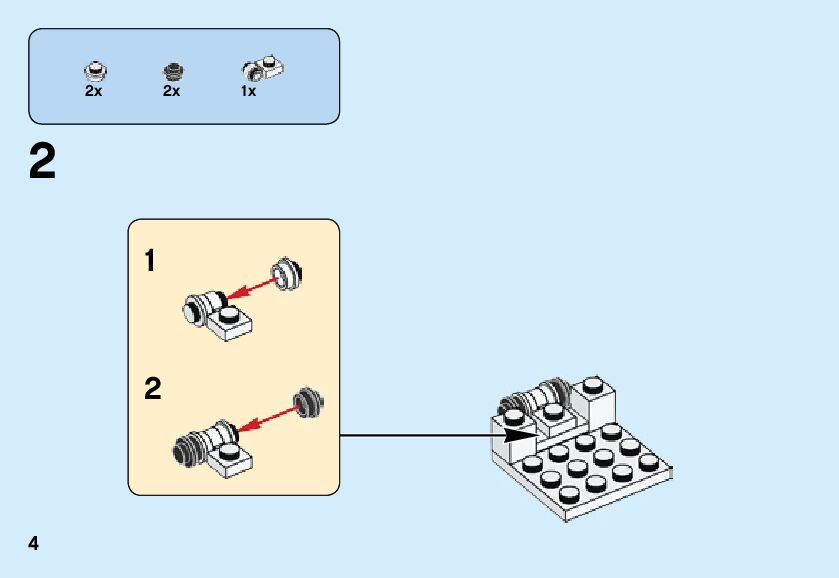 2x 2x 1x

2

1

2

4