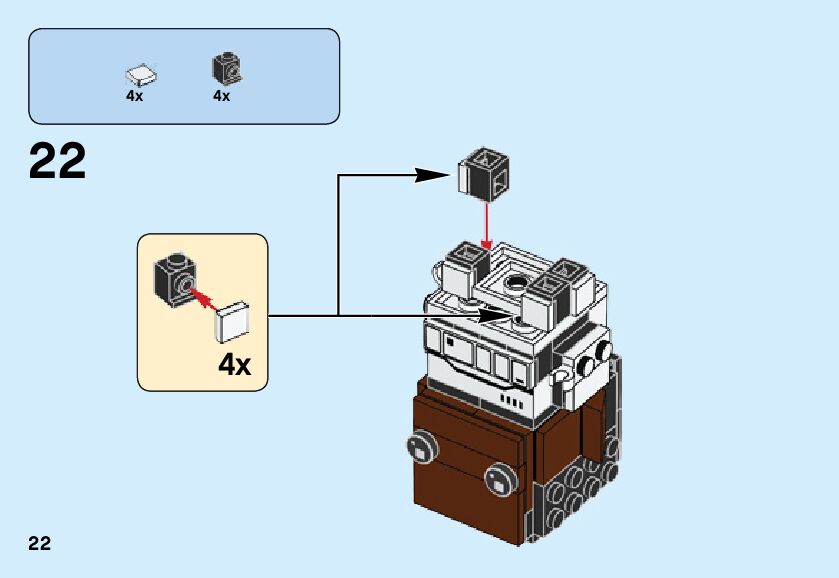 4x 4x

22

4x

22