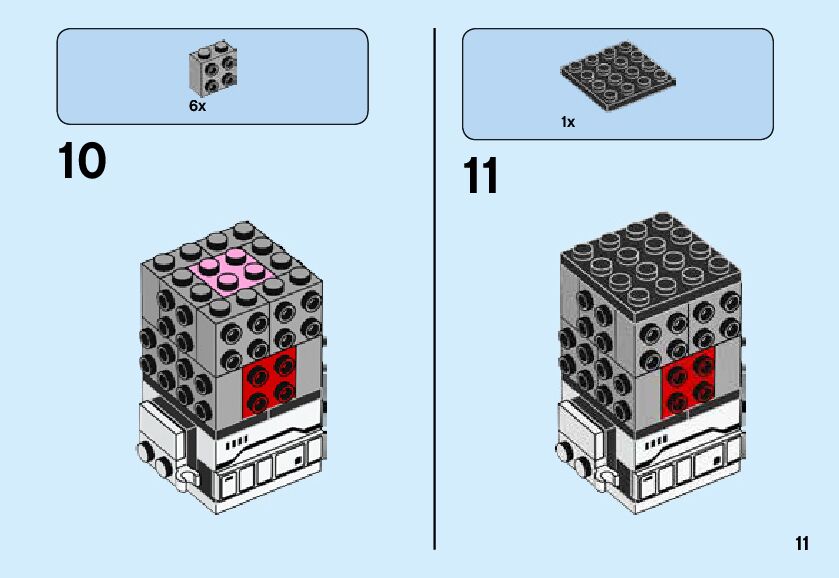 6x

10

1x

11

11