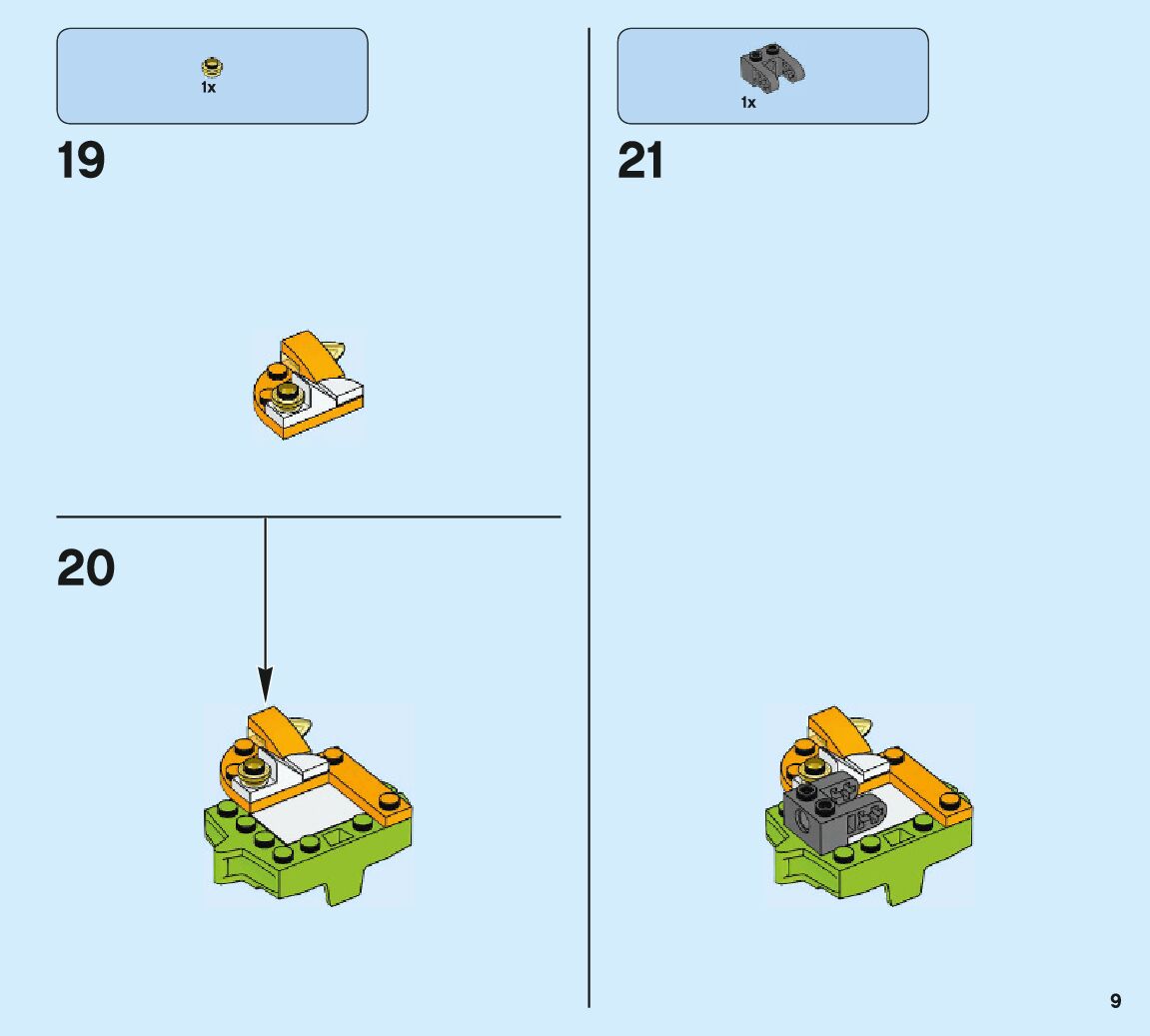 1x

19

20

1x

21

9