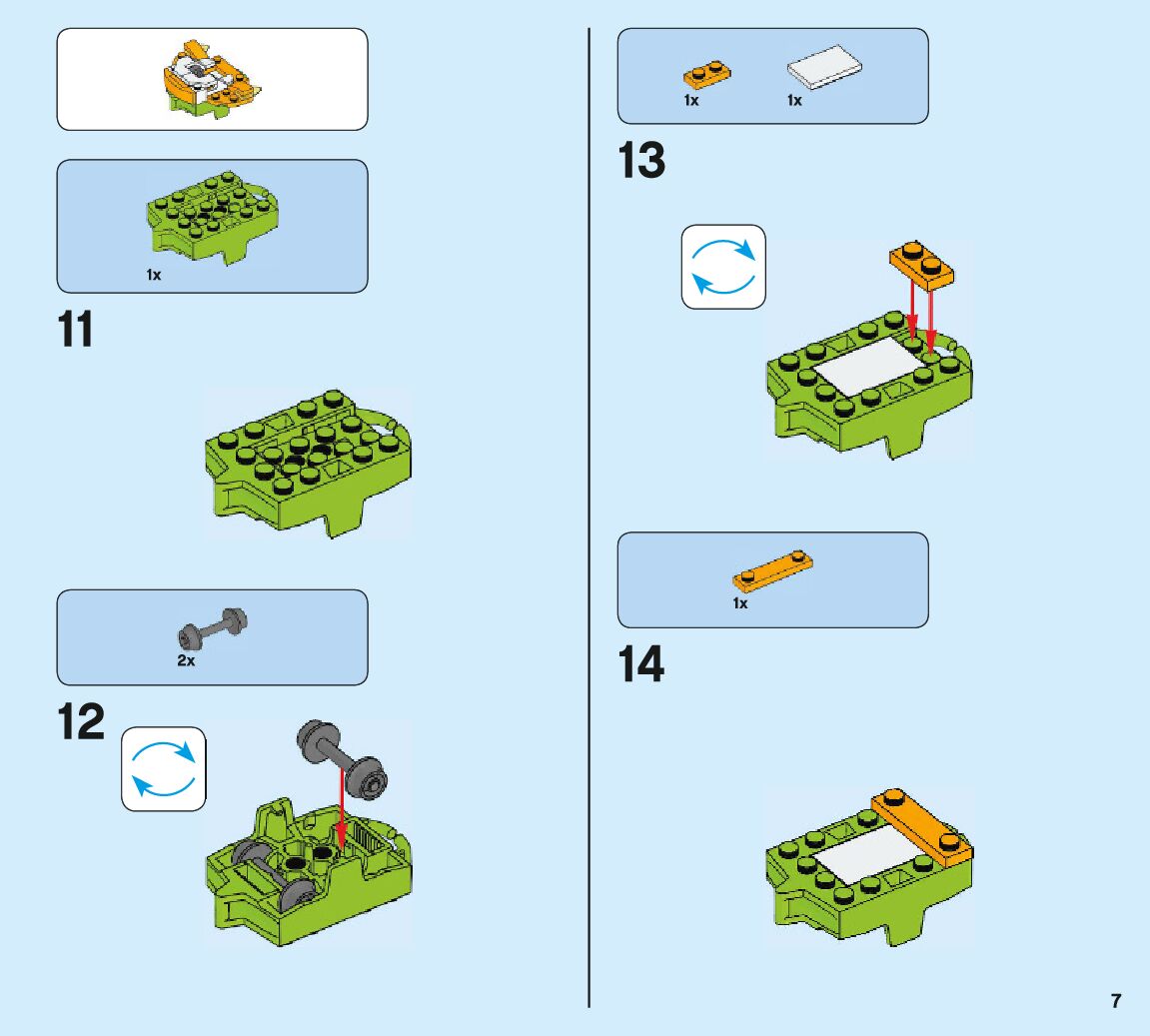 1x

11

2x

12

1x 1x

13

1x

14

7