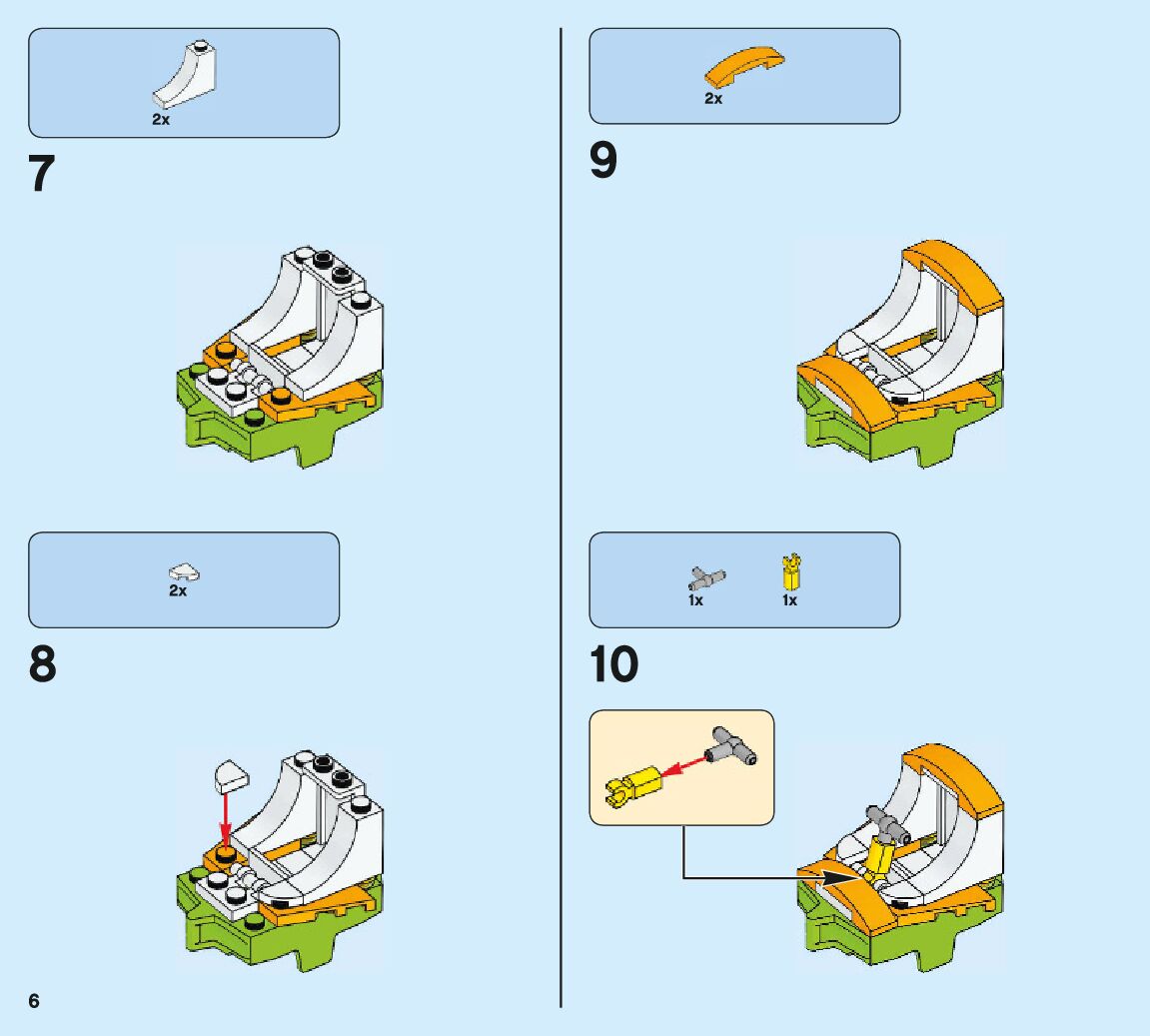 2x

7

2x

8

6

2x

9

1x 1x

10