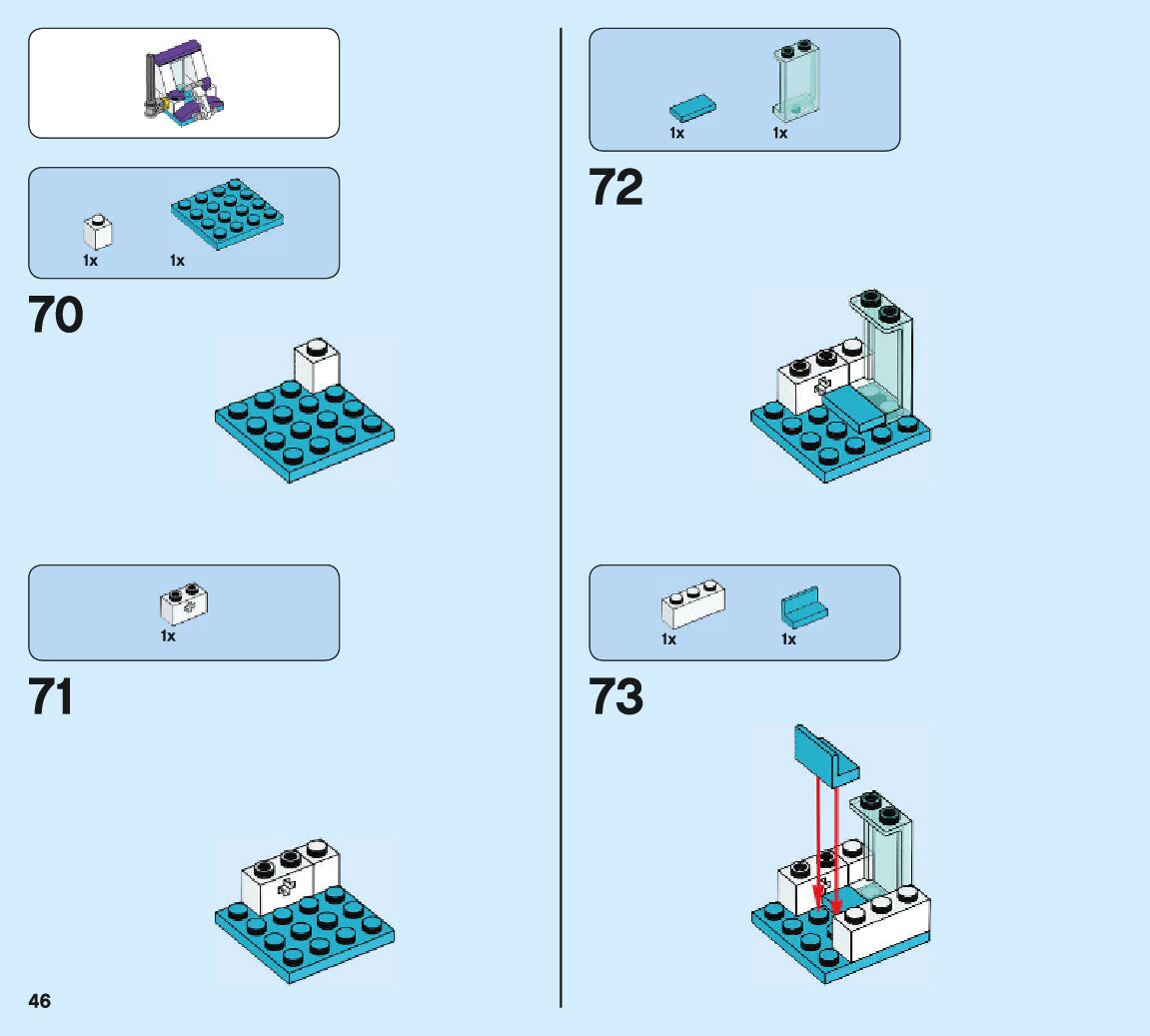 1x

1x

70

1x

71

46

1x

1x

72

1x

1x

73