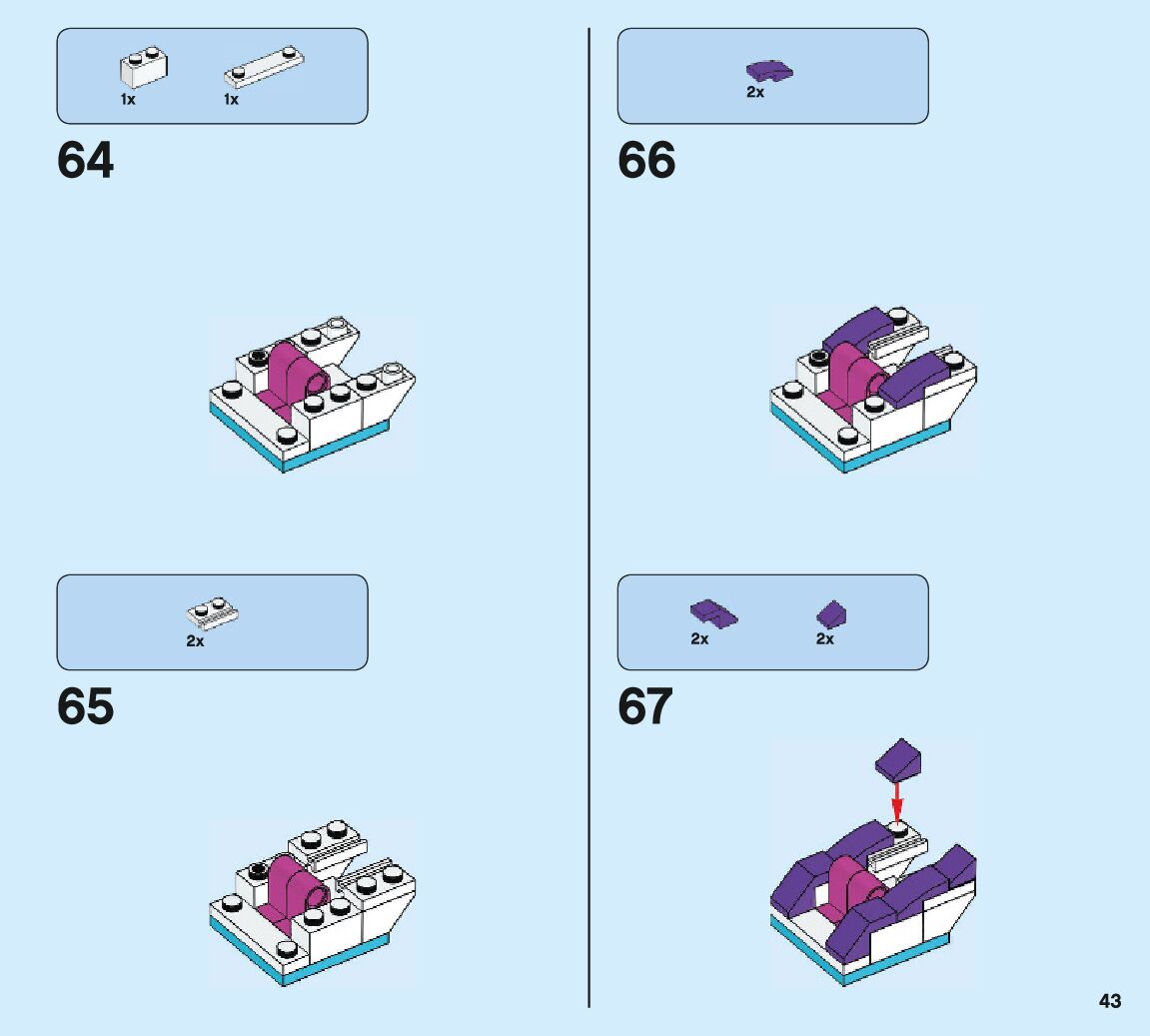 1x 1x

64

2x

65

2x

66

2x 2x

67

43