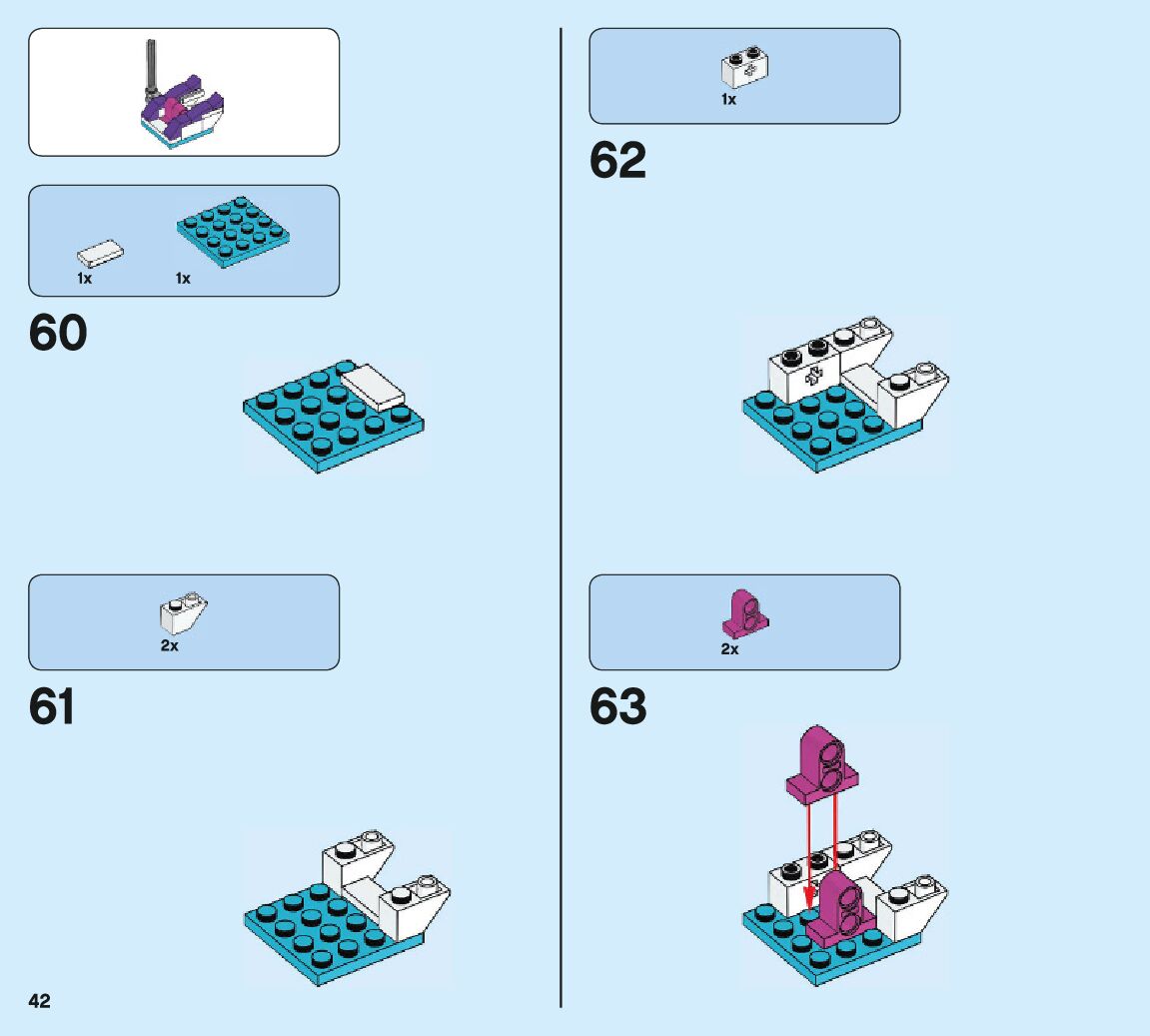 1x 1x

60

2x

61

42

1x

62

2x

63