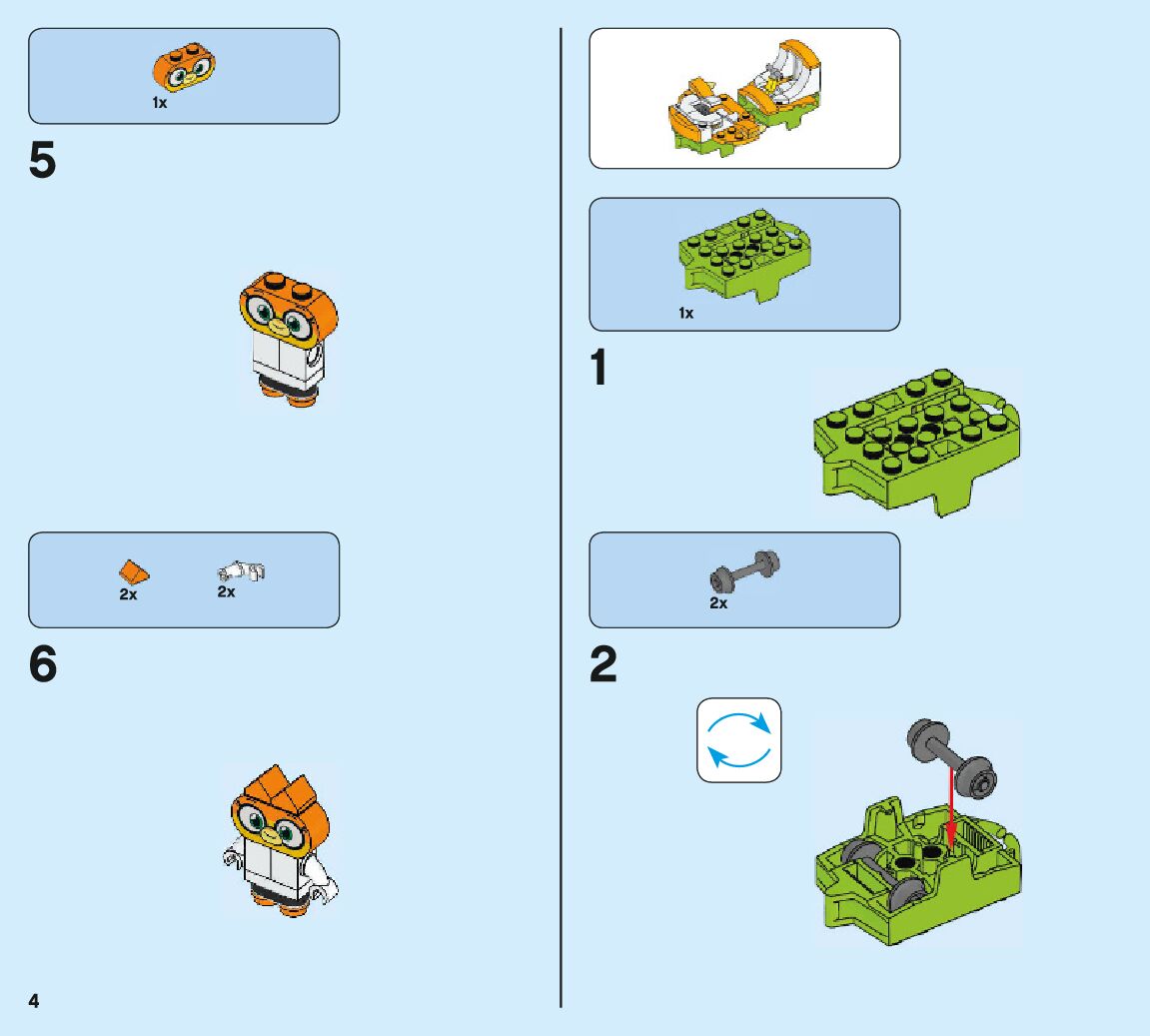 1x

5

2x 2x

6

4

1x

1

2x

2