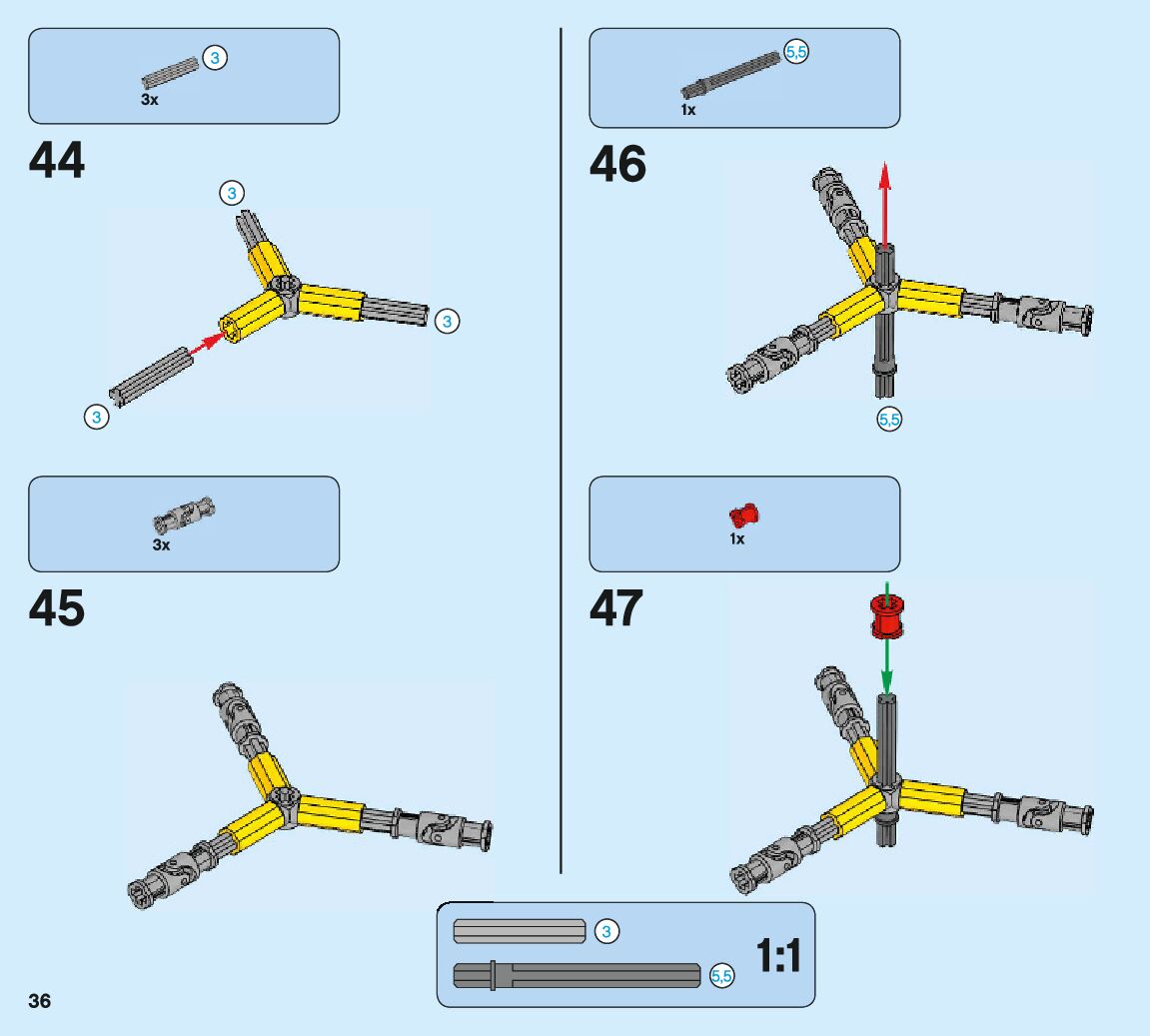 3
3x

44

3

3

3

3x

45

5,5
1x

46

5,5

1x

47

3

5,5

1:1

36