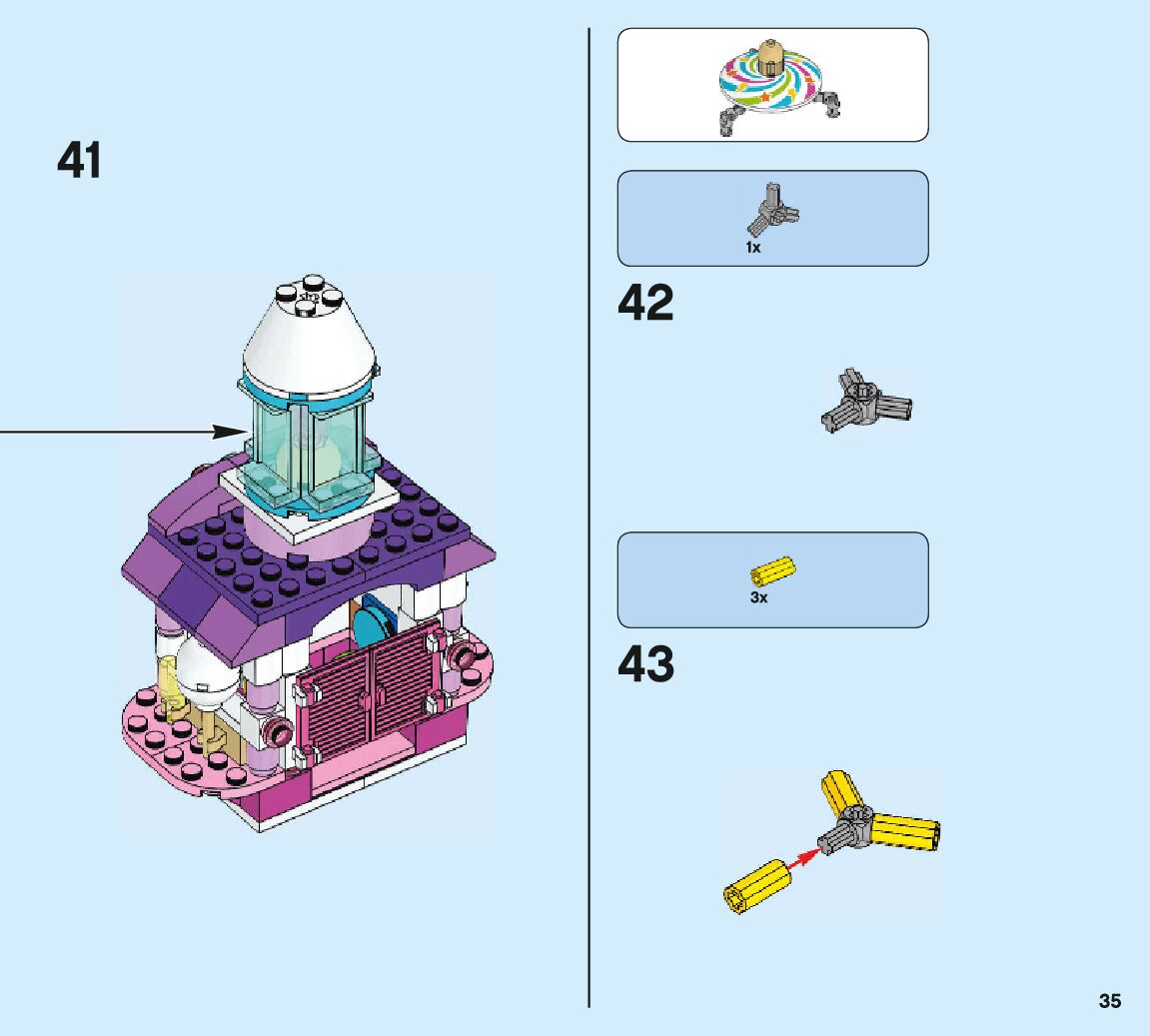 41

1x

42

3x

43

35