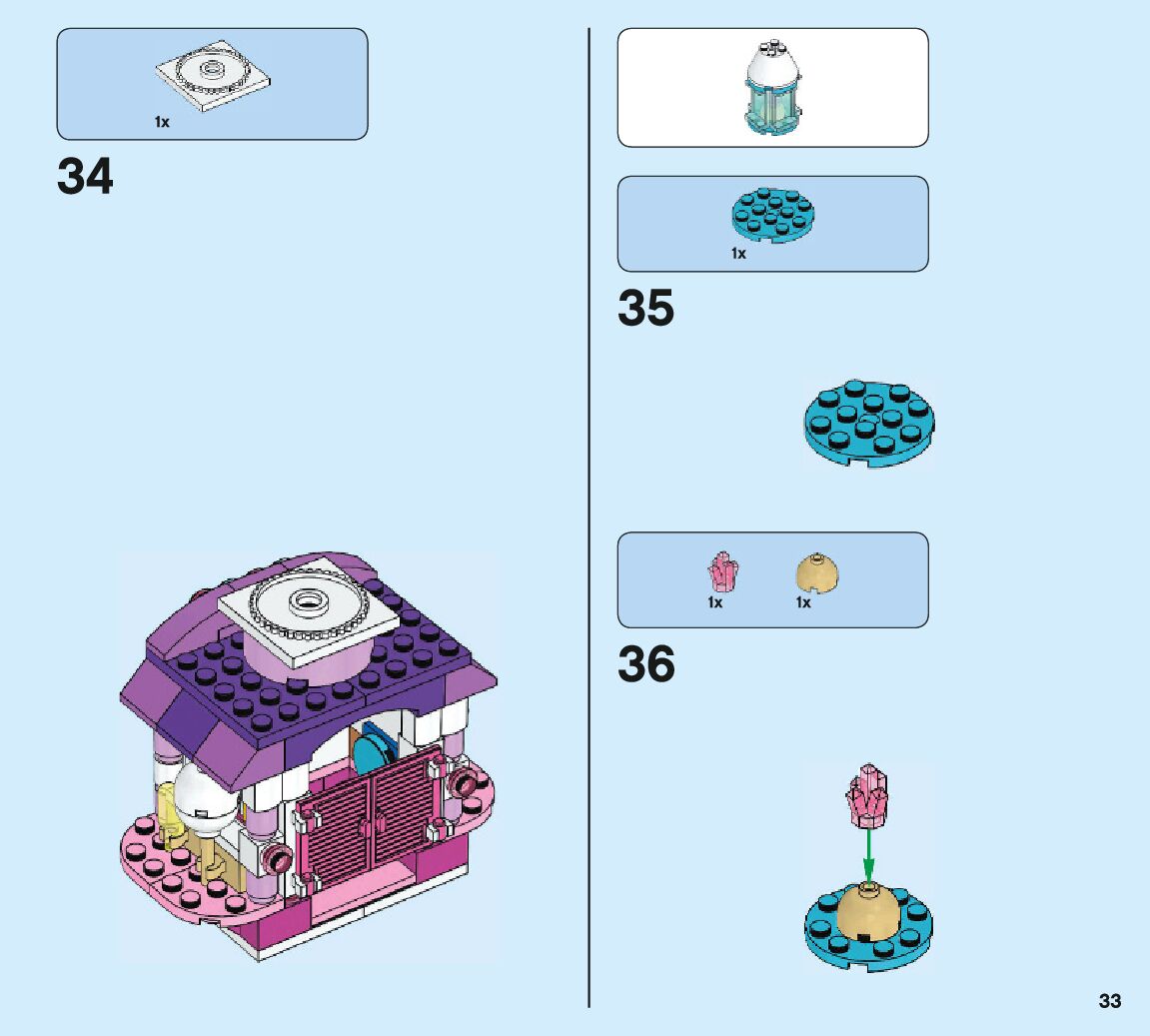 1x

34

1x

35

1x 1x

36

33