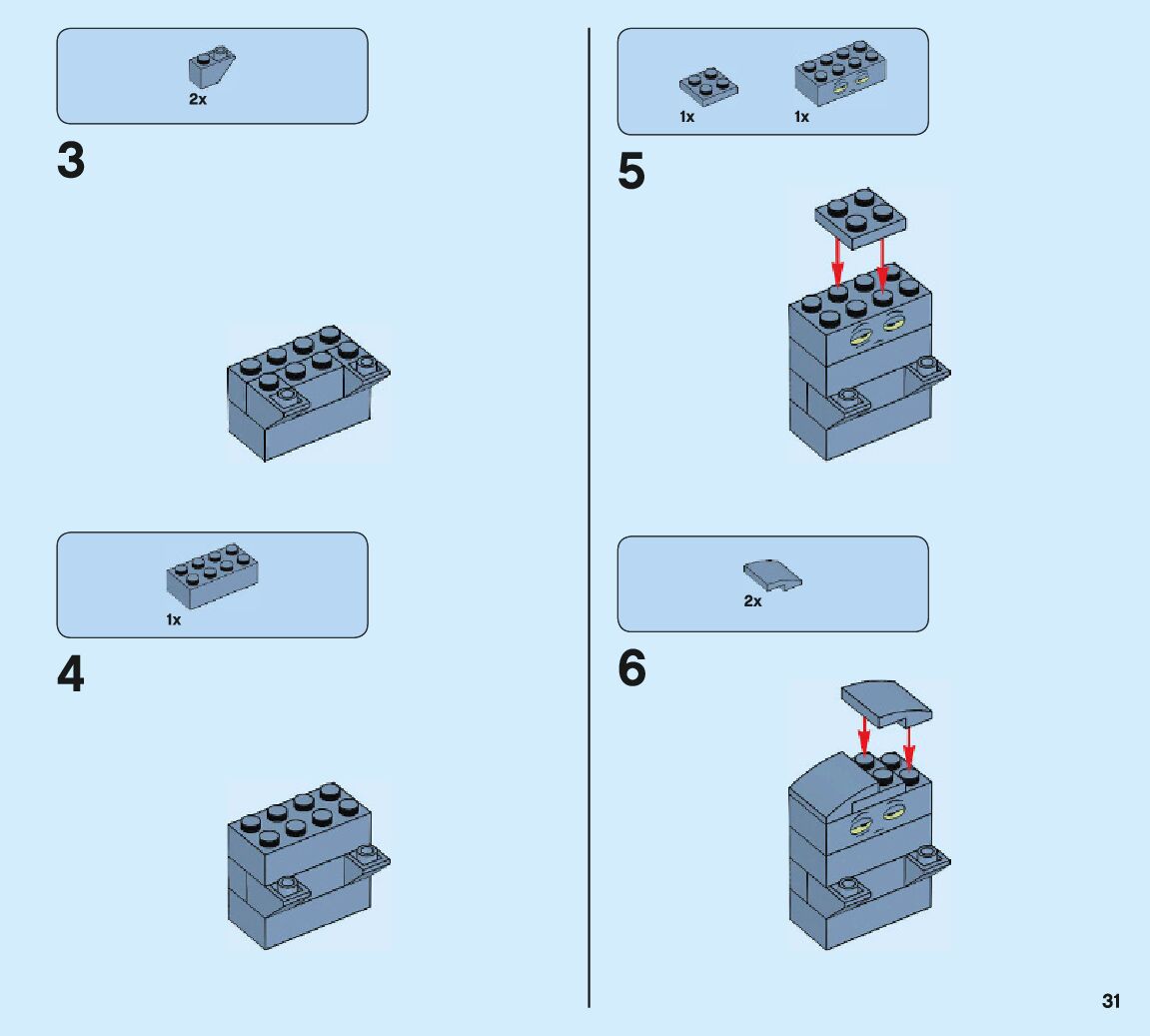 2x

3

1x

4

1x 1x

5

2x

6

31