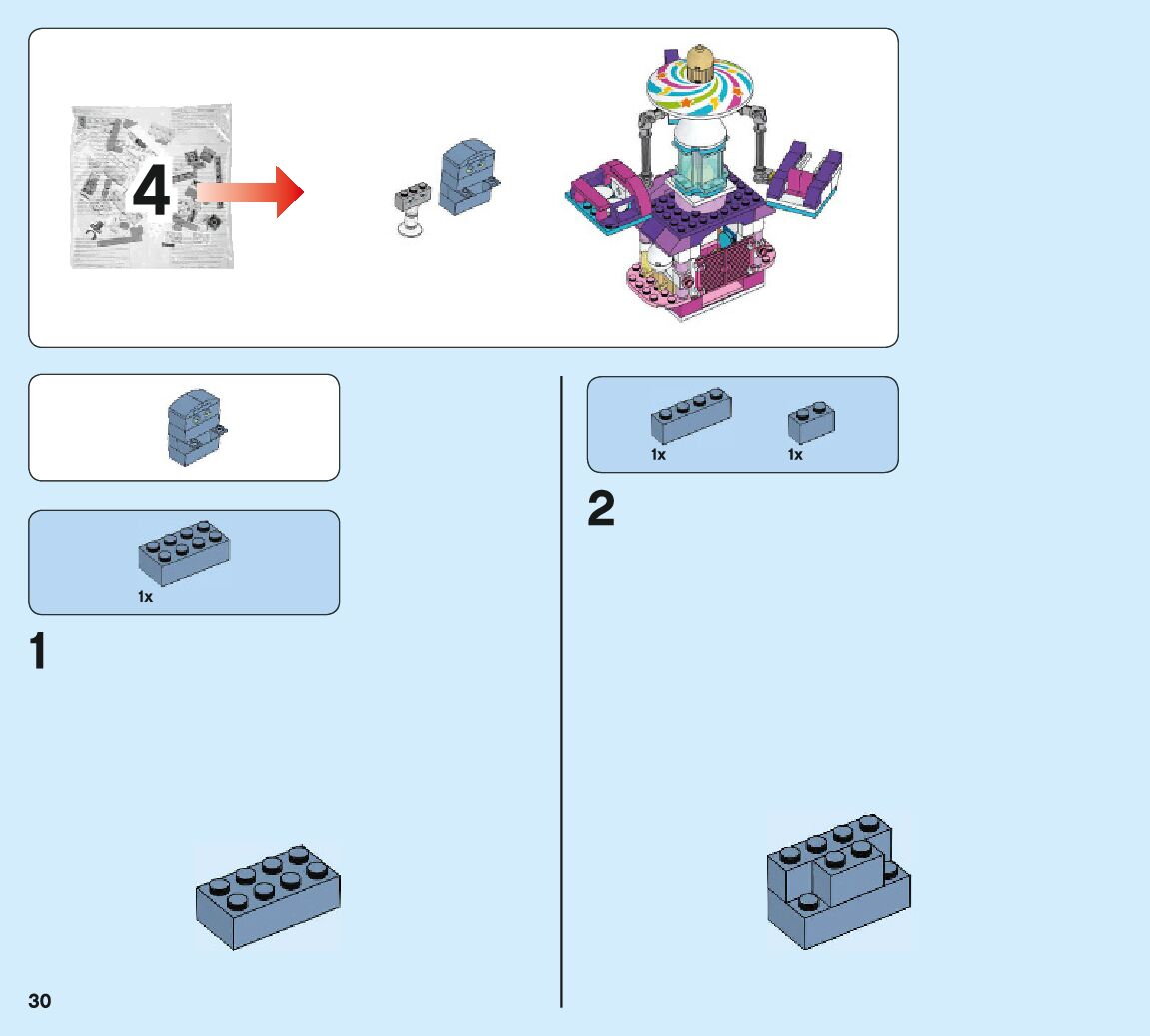 4

1x

1

1x

1x

2

30