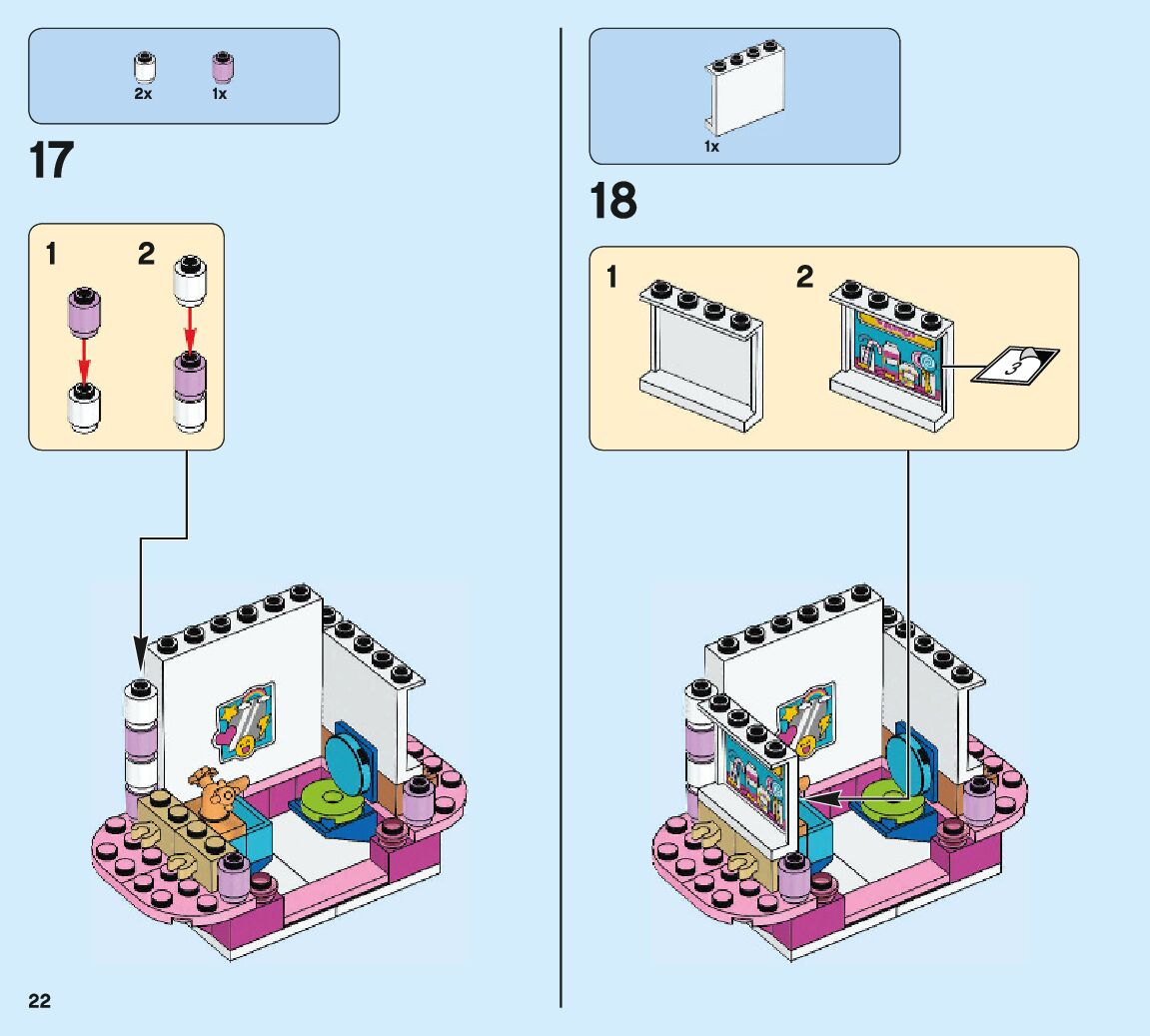 2x 1x

17

1 2

1x

18

1 2

3

22