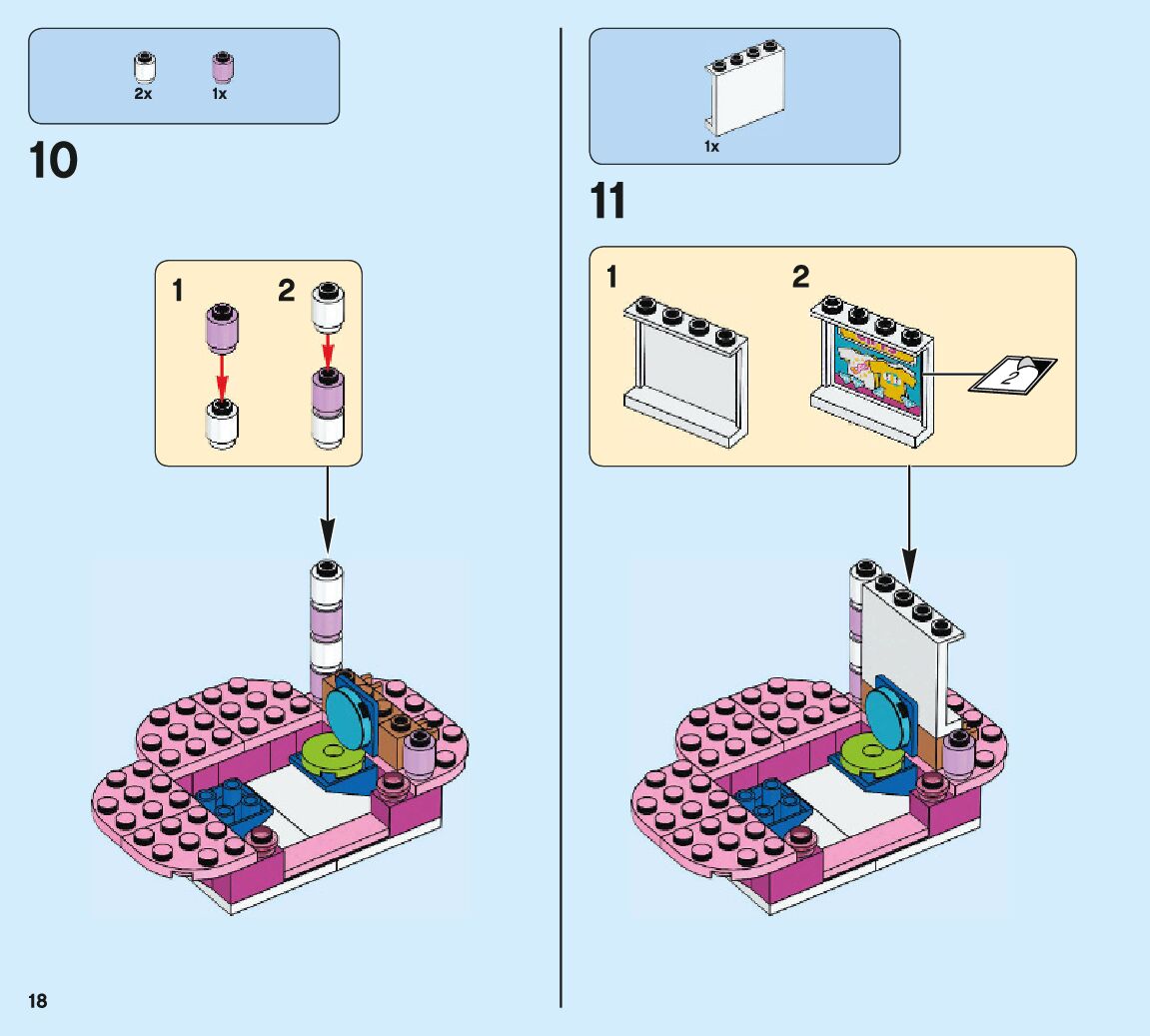 2x 1x

10

1 2

1x

11

1 2

2

18