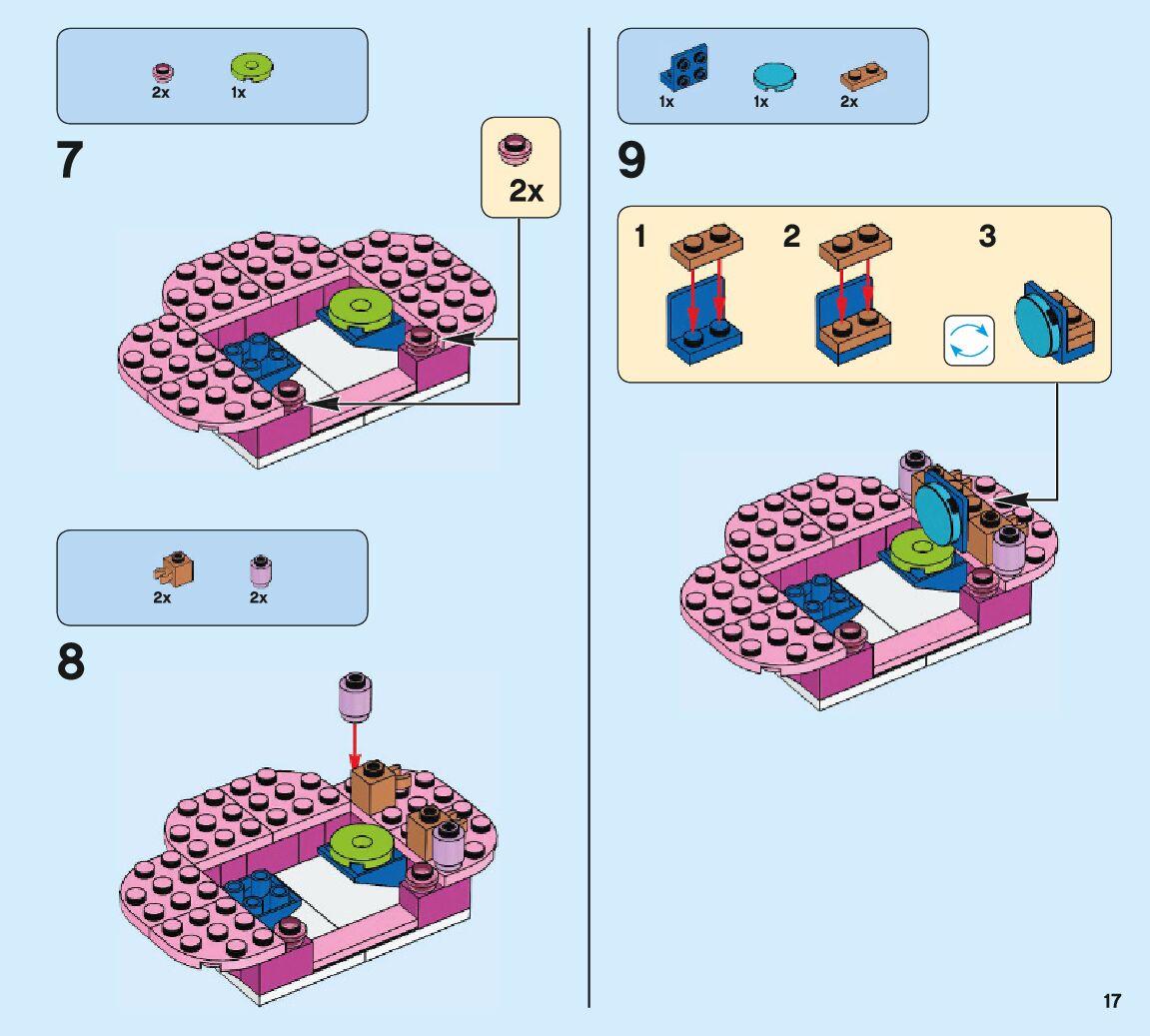 2x 1x

7

2x

2x 2x

8

1x 1x 2x

9

1 2 3

17