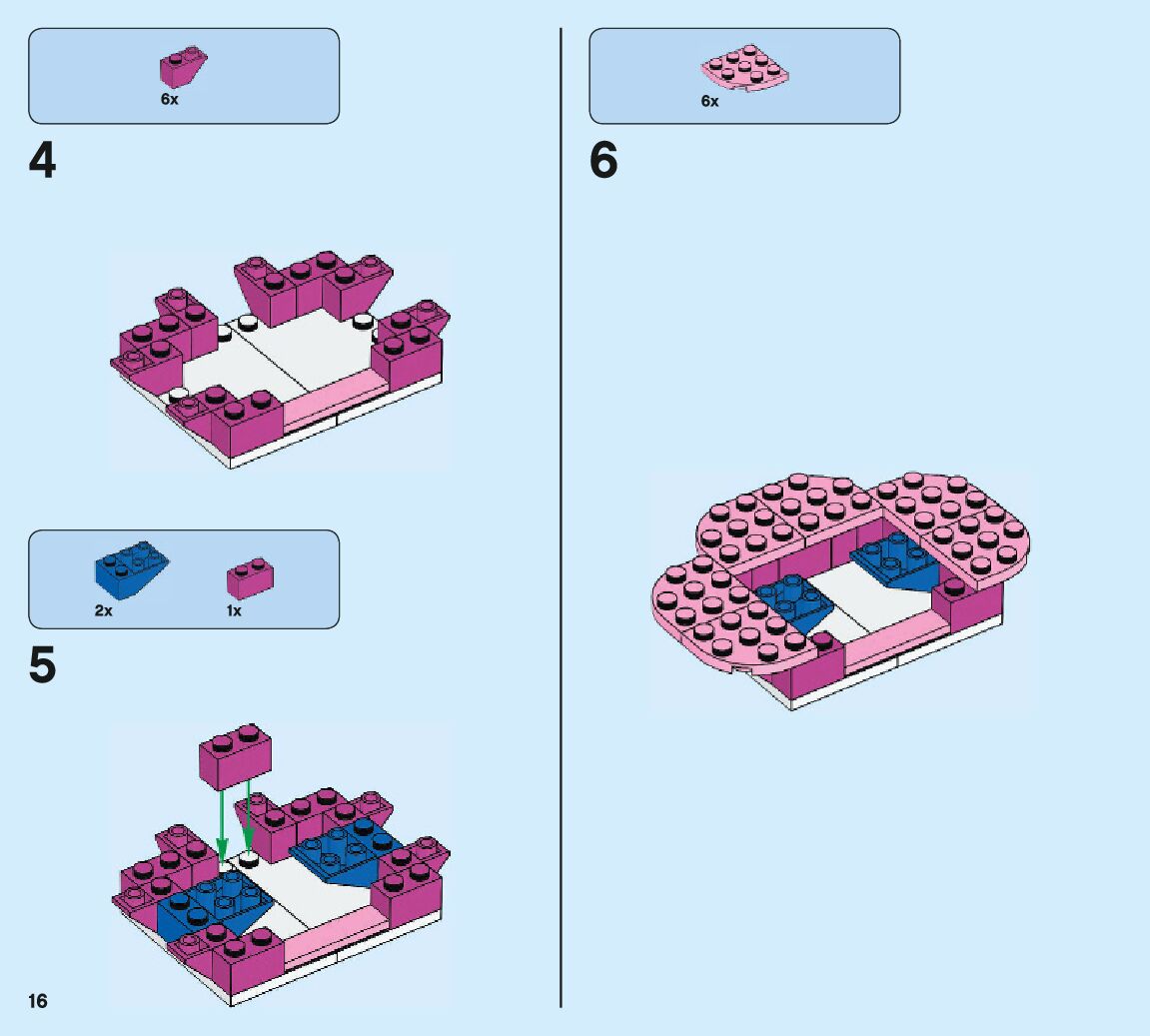 6x

4

2x 1x

5

16

6x

6